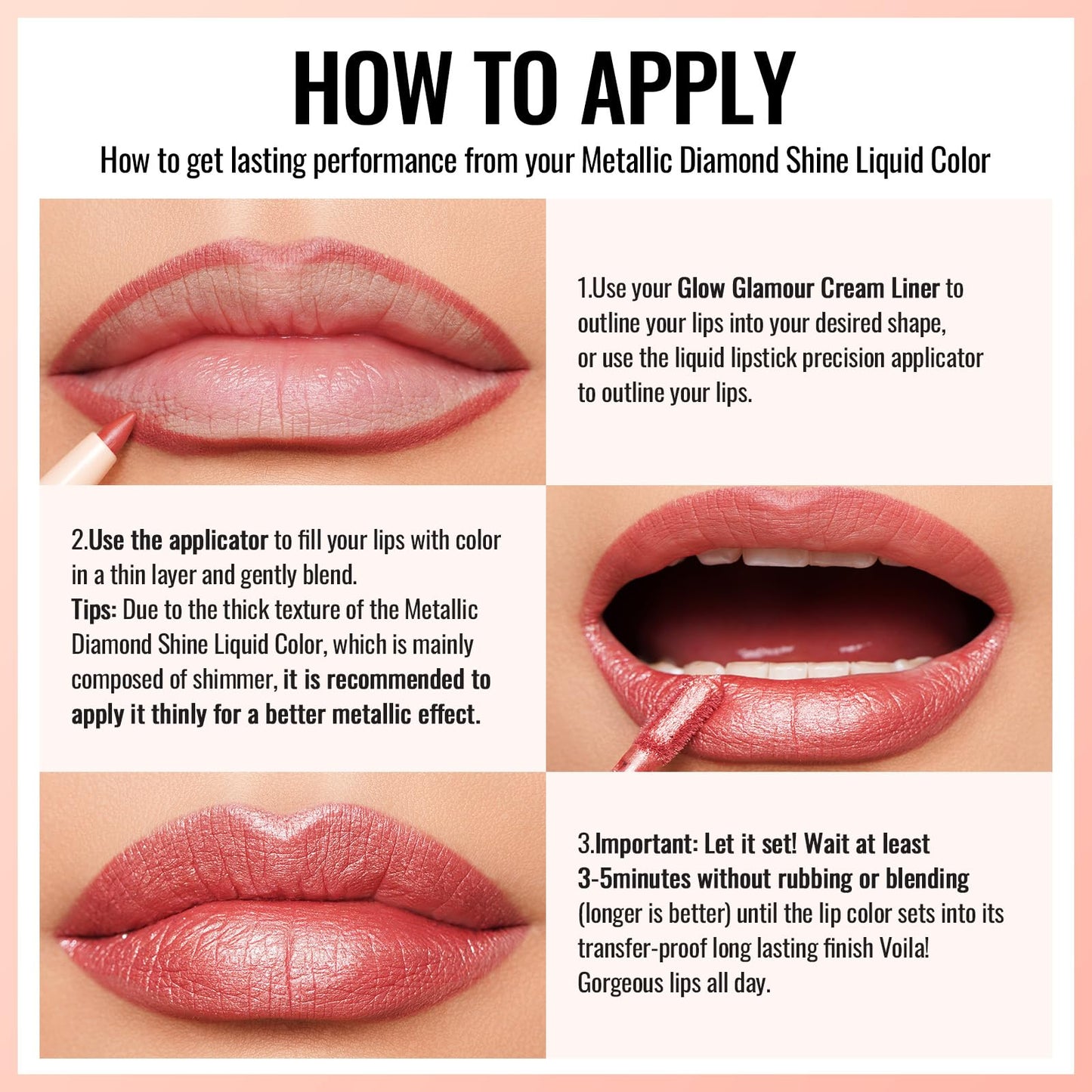 HOW TO APPLY

How to get lasting performance from your Metallic Diamond Shine Liquid Color

1.Use your Glow Glamour Cream Liner to outline your lips into your desired shape, or use the liquid lipstick precision applicator to outline your lips.

2.Use the applicator to fill your lips with color in a thin layer and gently blend.
Tips: Due to the thick texture of the Metallic Diamond Shine Liquid Color, which is mainly composed of shimmer, it is recommended to apply it thinly for a better metallic effect.

3.Important: Let it set! Wait at least 3-5minutes without rubbing or blending (longer is better) until the lip color sets into its transfer-proof long lasting finish Voila! Gorgeous lips all day.