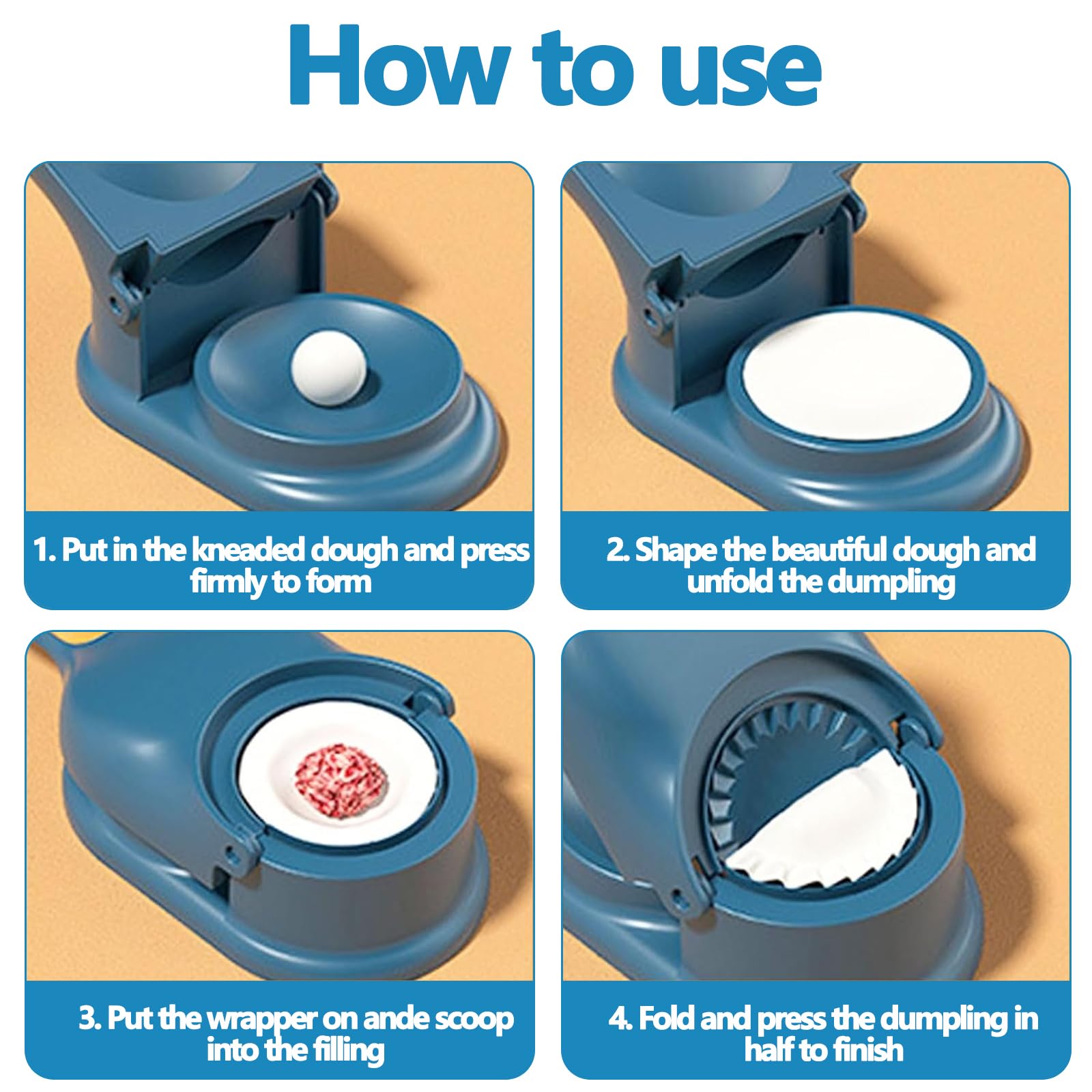 How to use

1. Put in the kneaded dough and press firmly to form

2. Shape the beautiful dough and unfold the dumpling

3. Put the wrapper on ande scoop into the filling

4. Fold and press the dumpling in half to finish