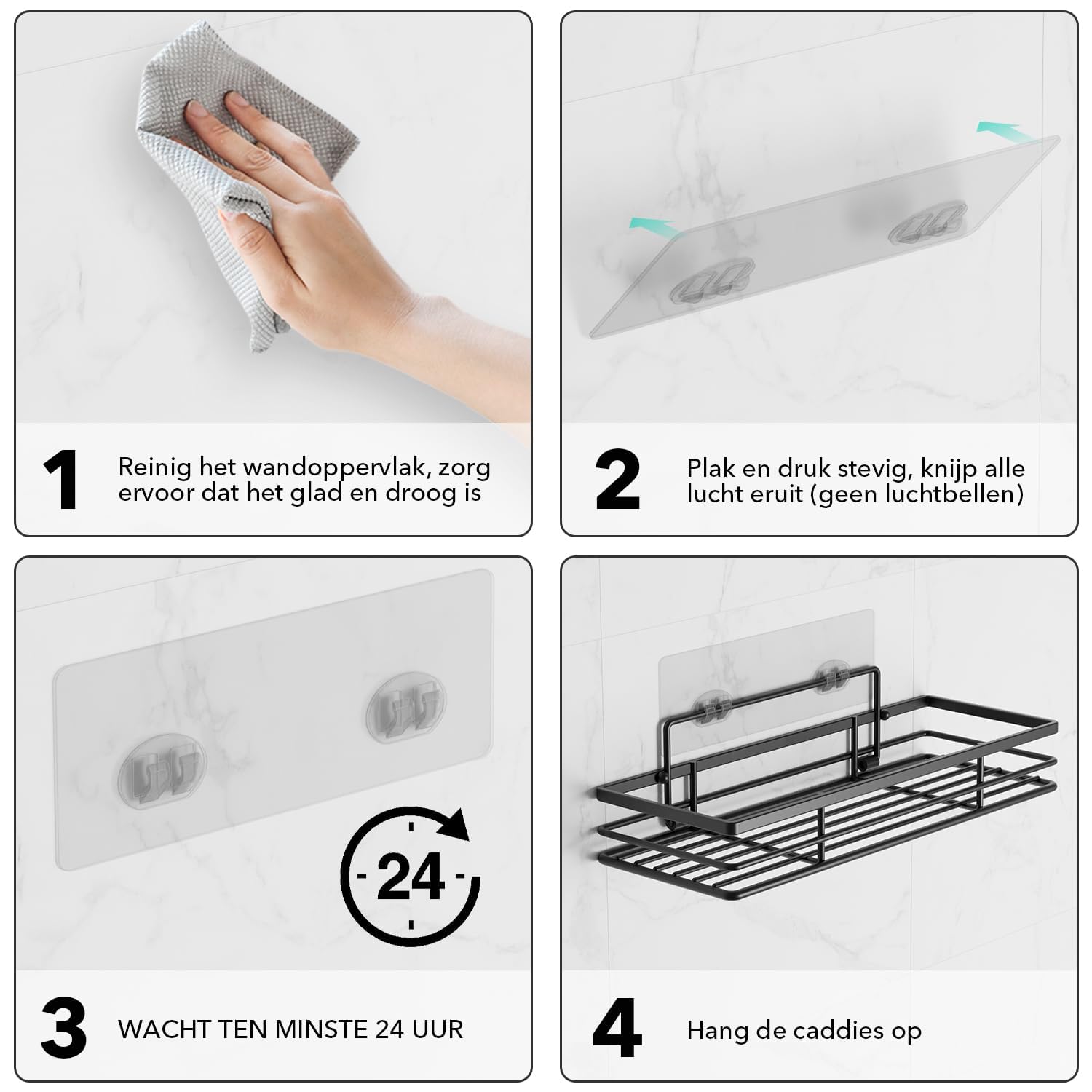 1 Reinig het wandoppervlak, zorg ervoor dat het glad en droog is

2 Plak en druk stevig, knijp alle lucht eruit (geen luchtbellen)

24

3 WACHT TEN MINSTE 24 UUR

4 Hang de caddies op