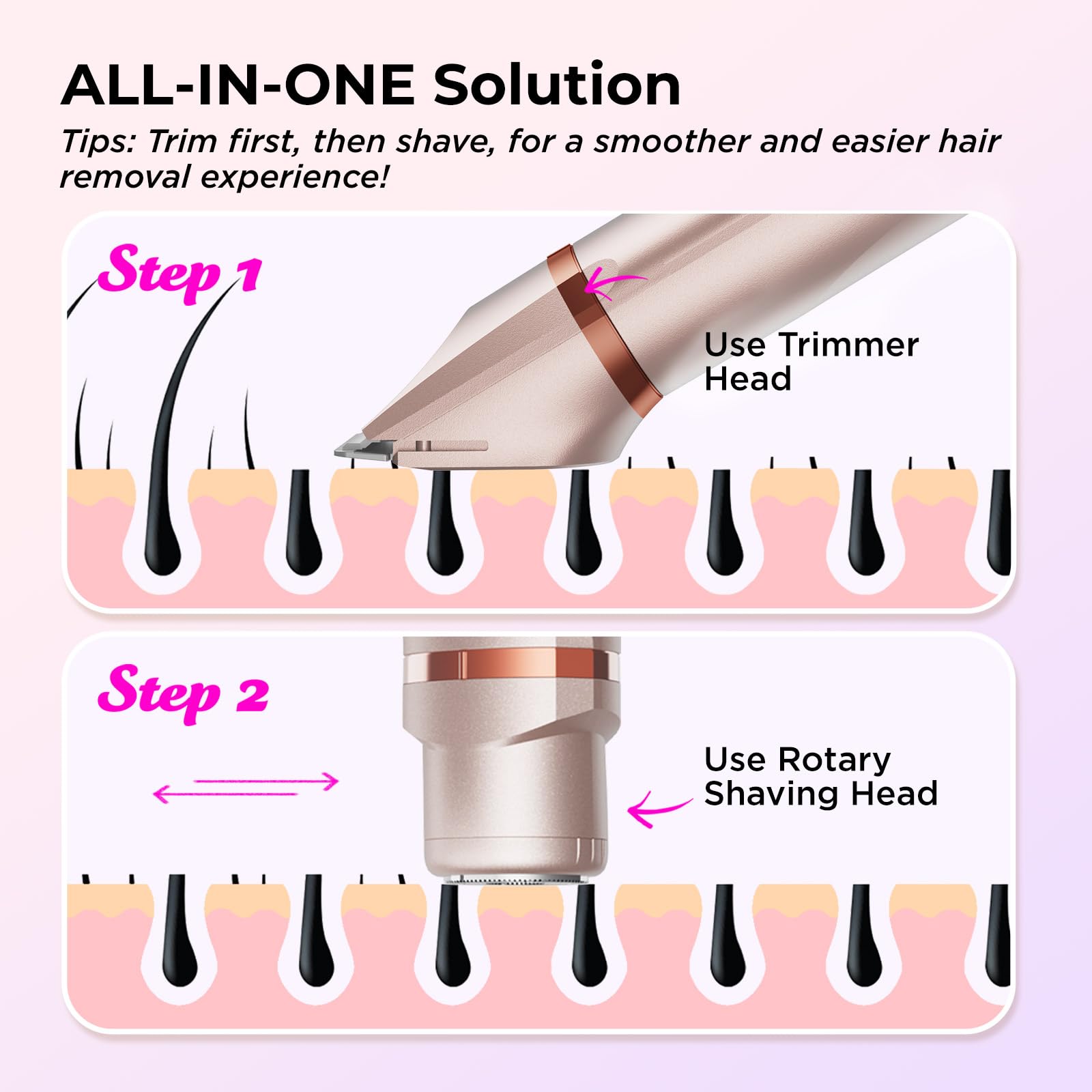 ALL-IN-ONE Solution

Tips: Trim first, then shave, for a smoother and easier hair removal experience!

Step 1

Use Trimmer Head

Step 2

Use Rotary Shaving Head