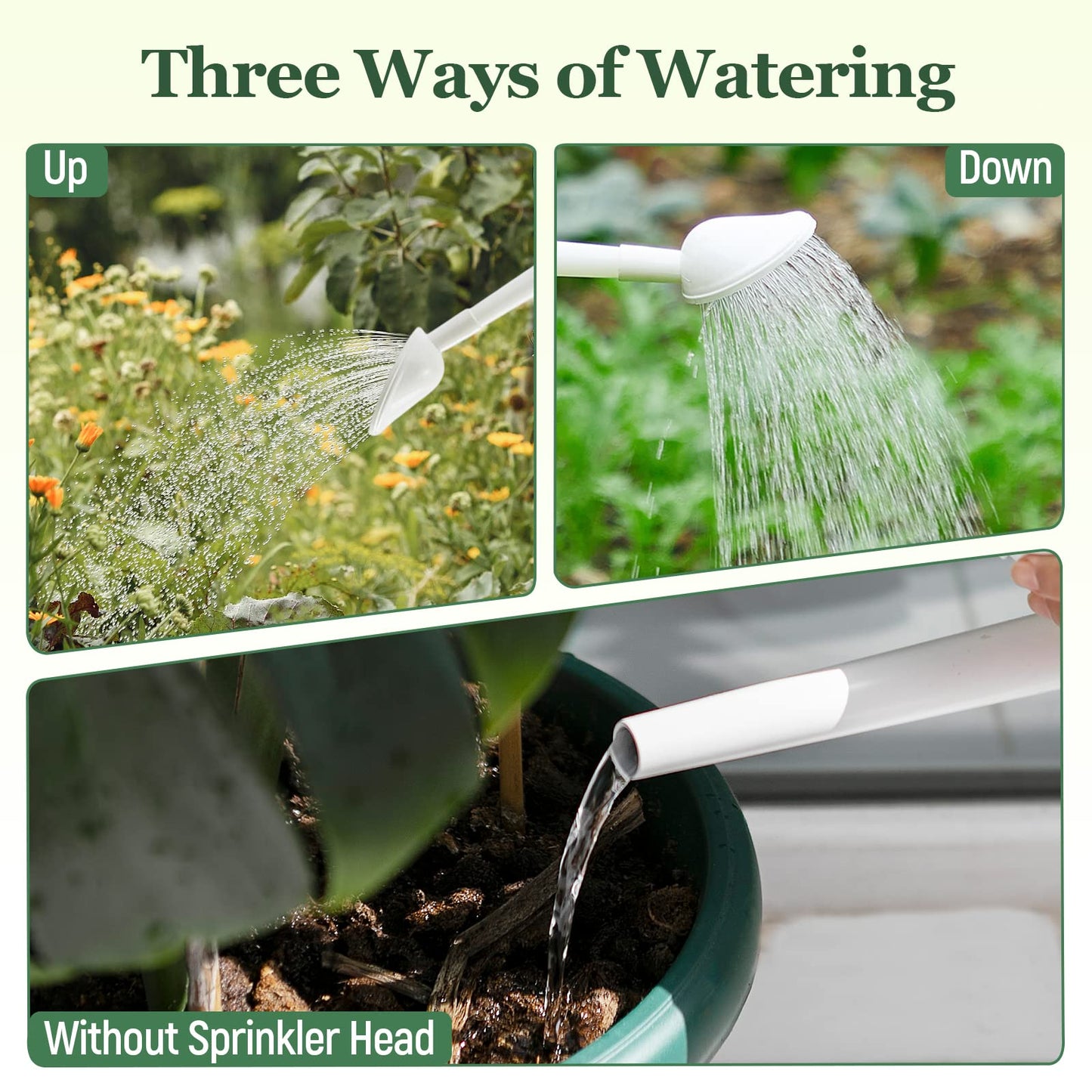 Three Ways of Watering

Up

Down

Without Sprinkler Head