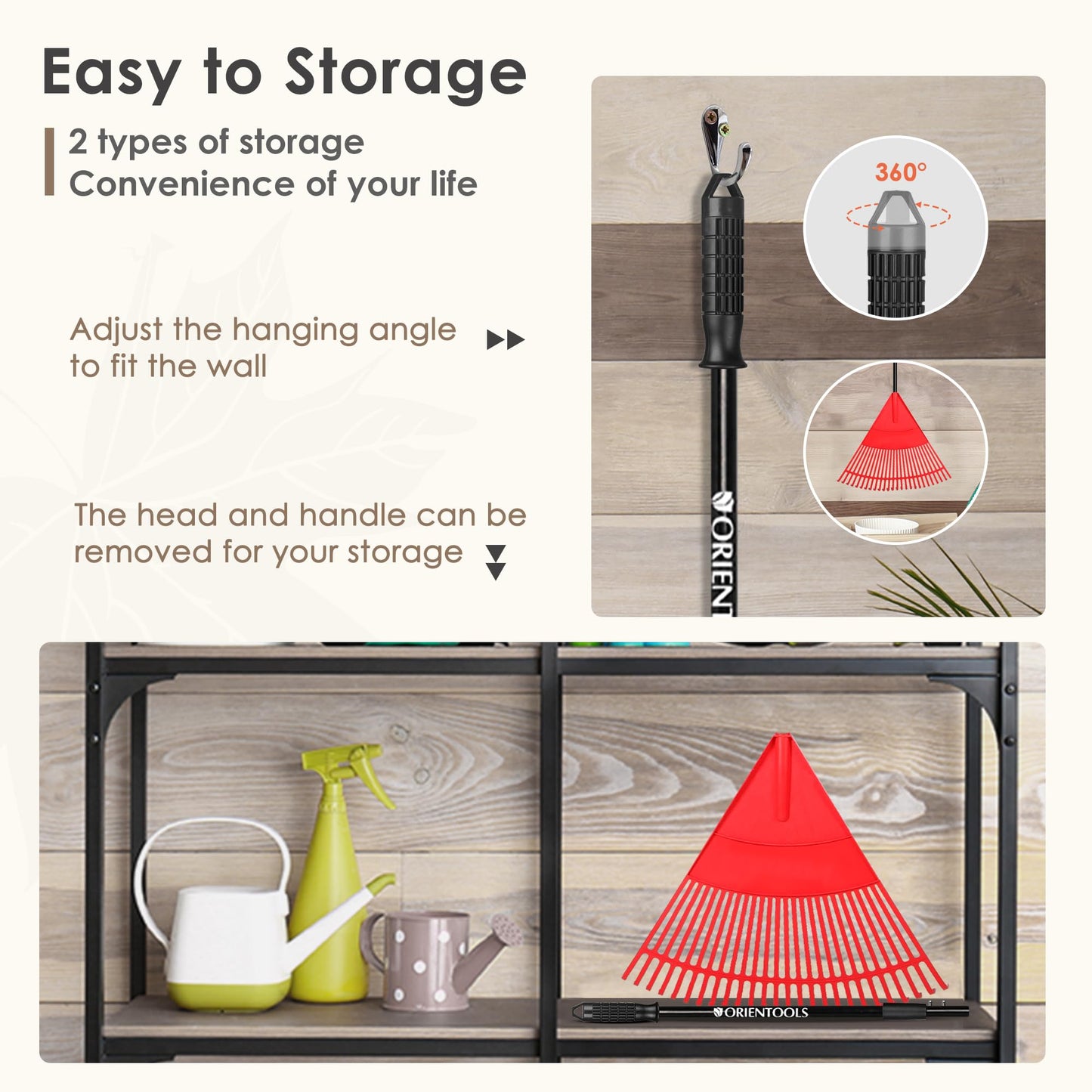 Easy to Storage

2 types of storage
Convenience of your life

Adjust the hanging angle to fit the wall

The head and handle can be removed for your storage

360°

ORIENT

ORIENTOOLS