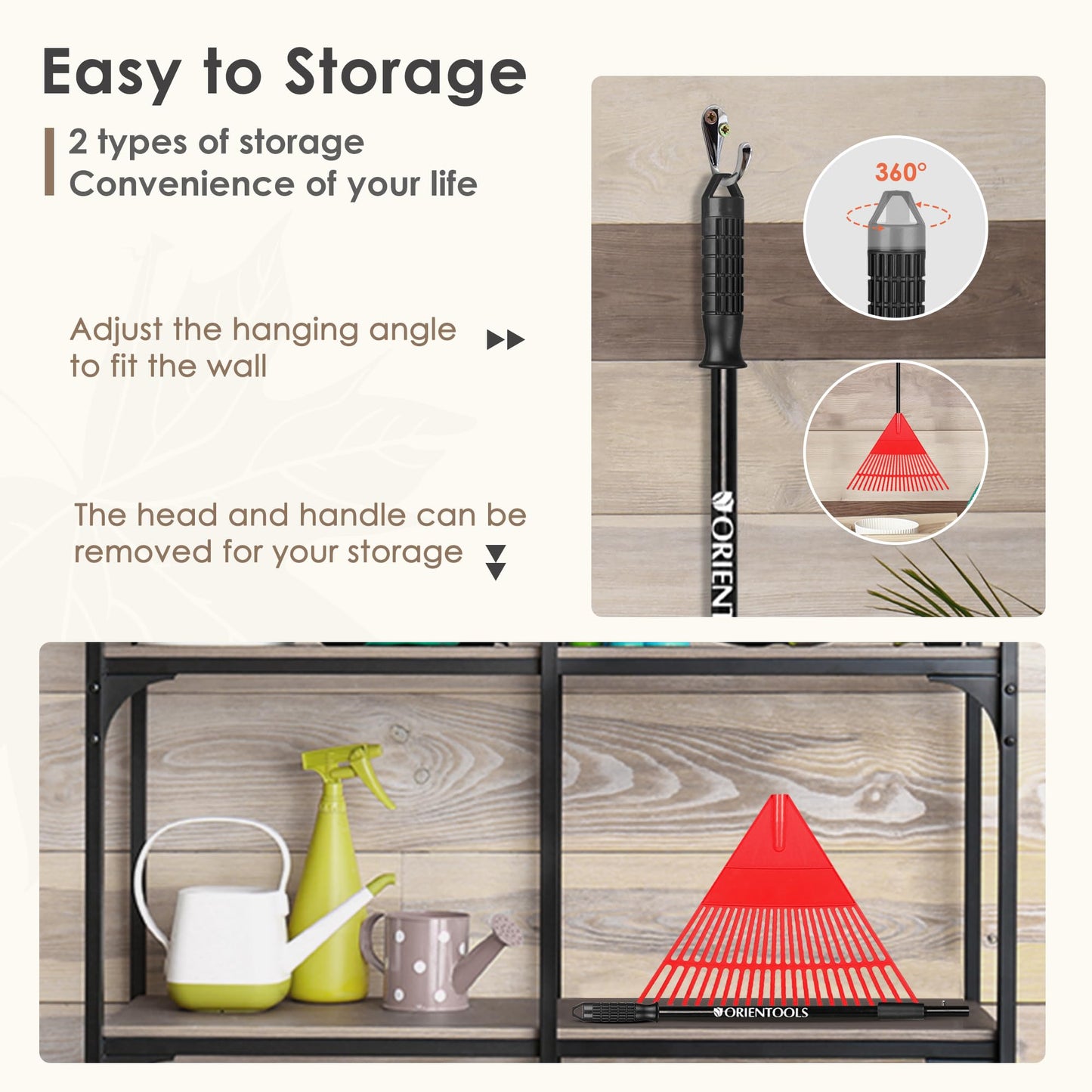 Easy to Storage

2 types of storage
Convenience of your life

Adjust the hanging angle to fit the wall

The head and handle can be removed for your storage

360°

ORIENT

ORIENTOOLS