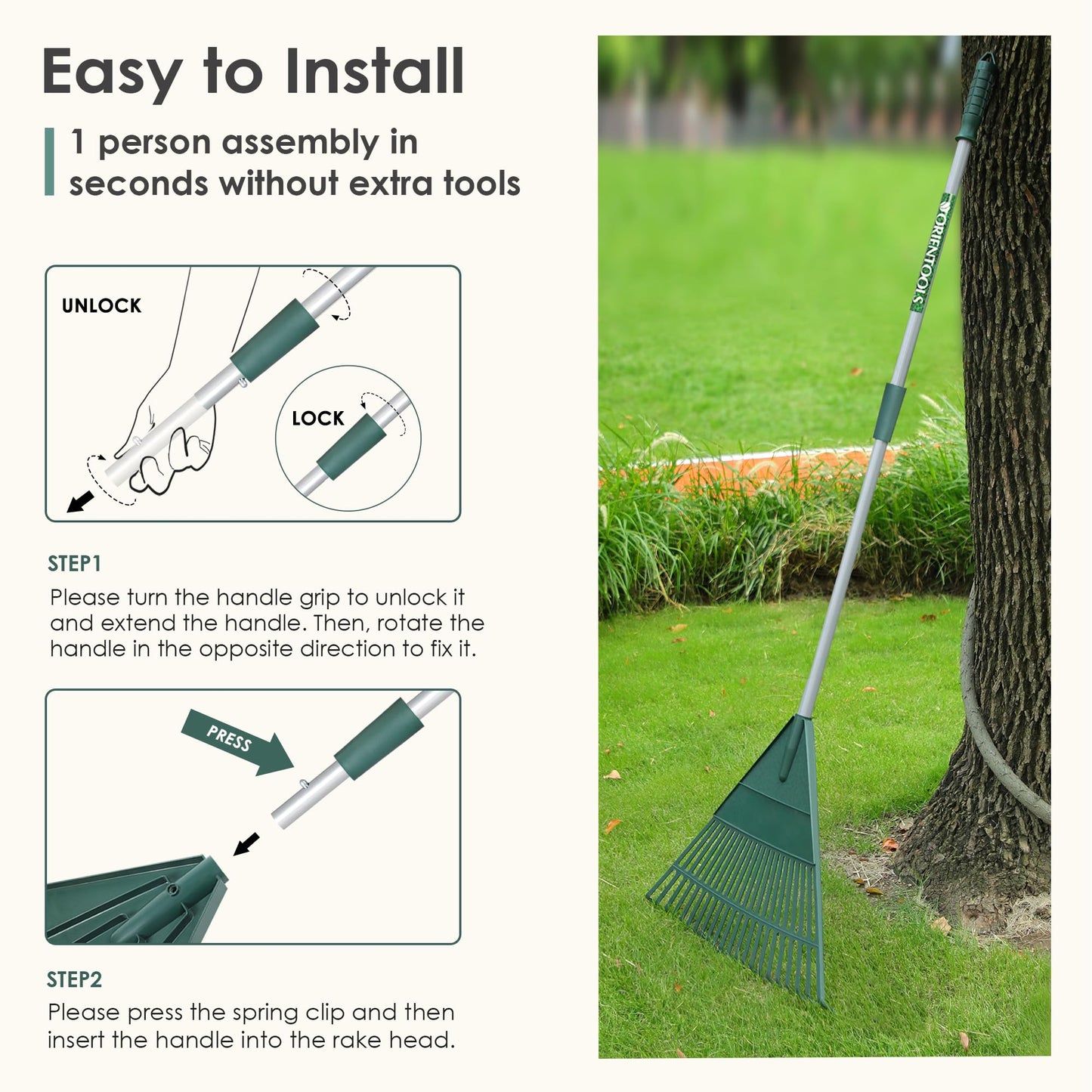 Easy to Install

1 person assembly in seconds without extra tools

UNLOCK

LOCK

STEP1

Please turn the handle grip to unlock it and extend the handle. Then, rotate the handle in the opposite direction to fix it.

PRESS

STEP2

Please press the spring clip and then insert the handle into the rake head.

ORIENTOOLS