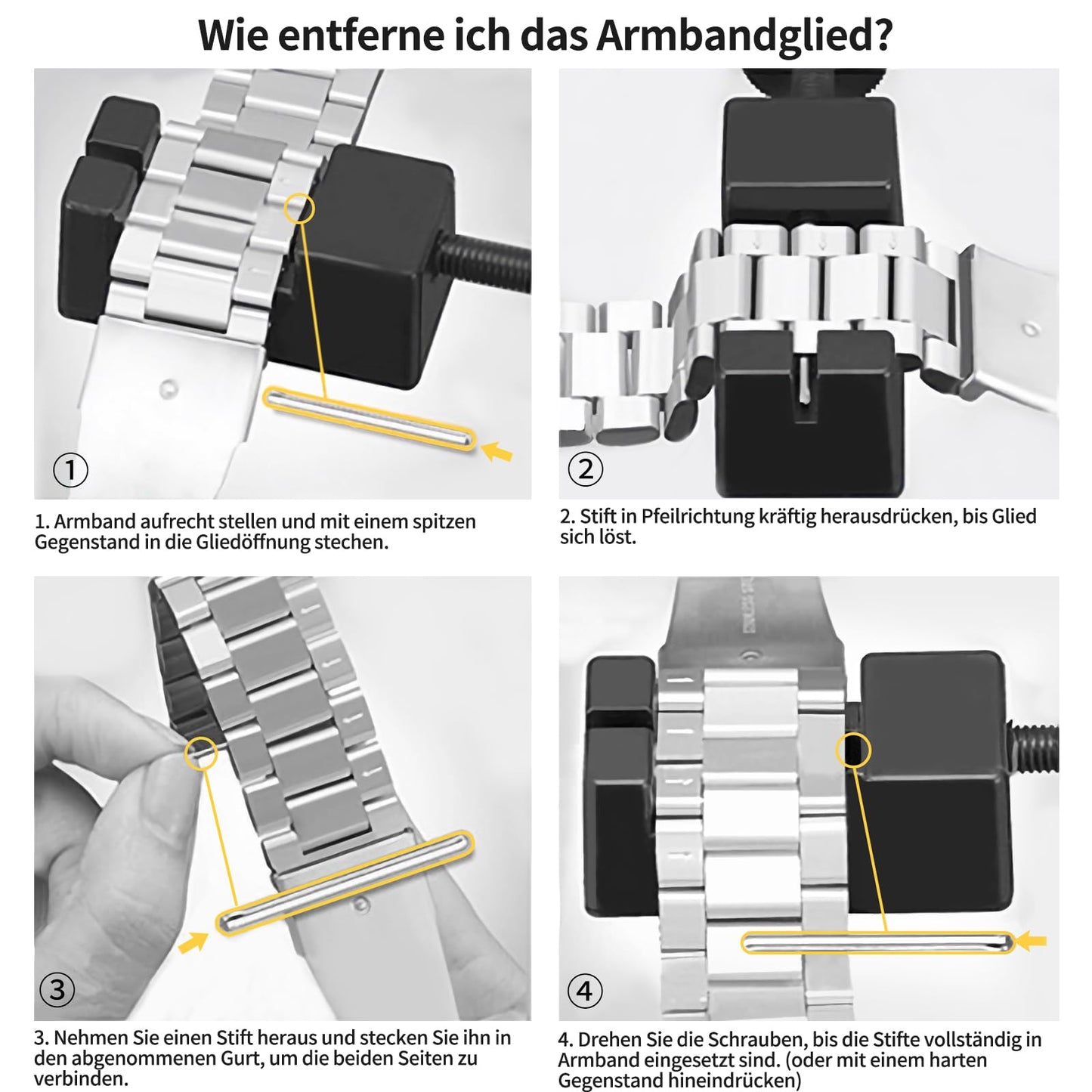 Wie entferne ich das Armbandglied?

①

1. Armband aufrecht stellen und mit einem spitzen Gegenstand in die Gliedöffnung stechen.

②

2. Stift in Pfeilrichtung kräftig herausdrücken, bis Glied sich löst.

③

3. Nehmen Sie einen Stift heraus und stecken Sie ihn in den abgenommenen Gurt, um die beiden Seiten zu verbinden.

④

4. Drehen Sie die Schrauben, bis die Stifte vollständig in Armband eingesetzt sind. (oder mit einem harten Gegenstand hineindrücken)