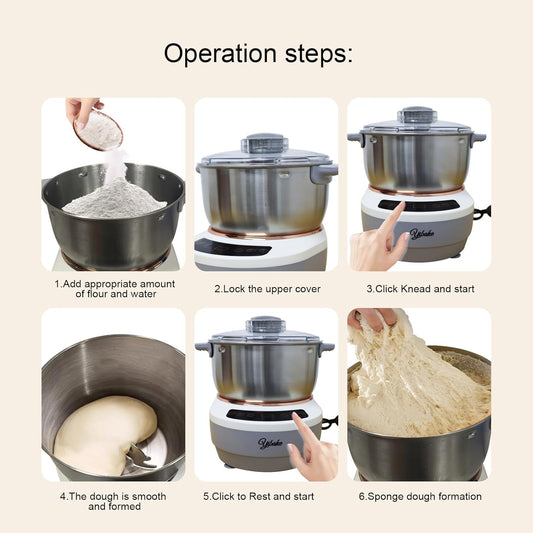 Operation steps:

1.Add appropriate amount of flour and water

2.Lock the upper cover

Ybake

3.Click Knead and start

4.The dough is smooth and formed

Ybake

5.Click to Rest and start

6.Sponge dough formation