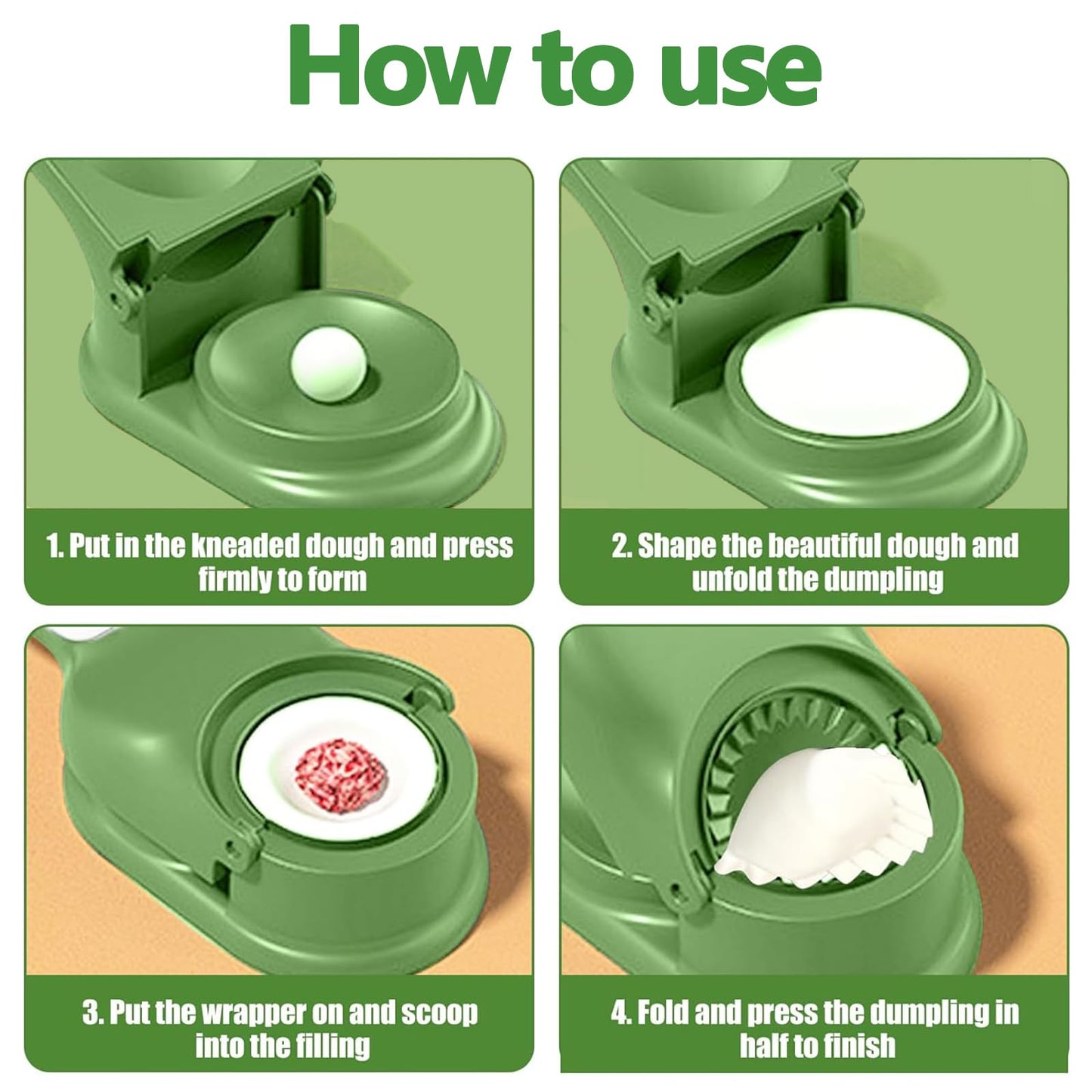 How to use

1. Put in the kneaded dough and press firmly to form

2. Shape the beautiful dough and unfold the dumpling

3. Put the wrapper on and scoop into the filling

4. Fold and press the dumpling in half to finish