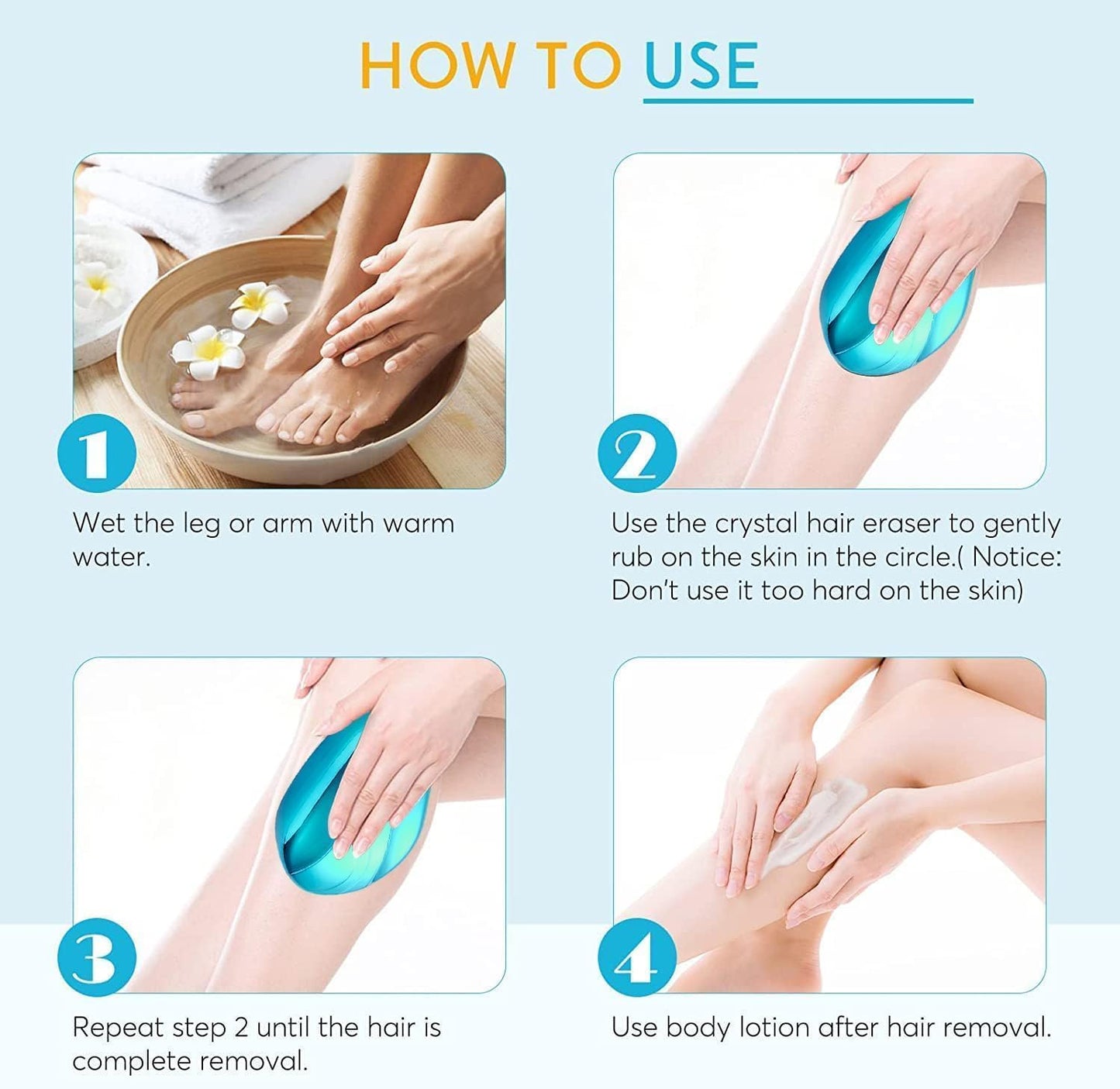 HOW TO USE

1

Wet the leg or arm with warm water.

2

Use the crystal hair eraser to gently rub on the skin in the circle.( Notice: Don't use it too hard on the skin)

3

Repeat step 2 until the hair is complete removal.

4

Use body lotion after hair removal.