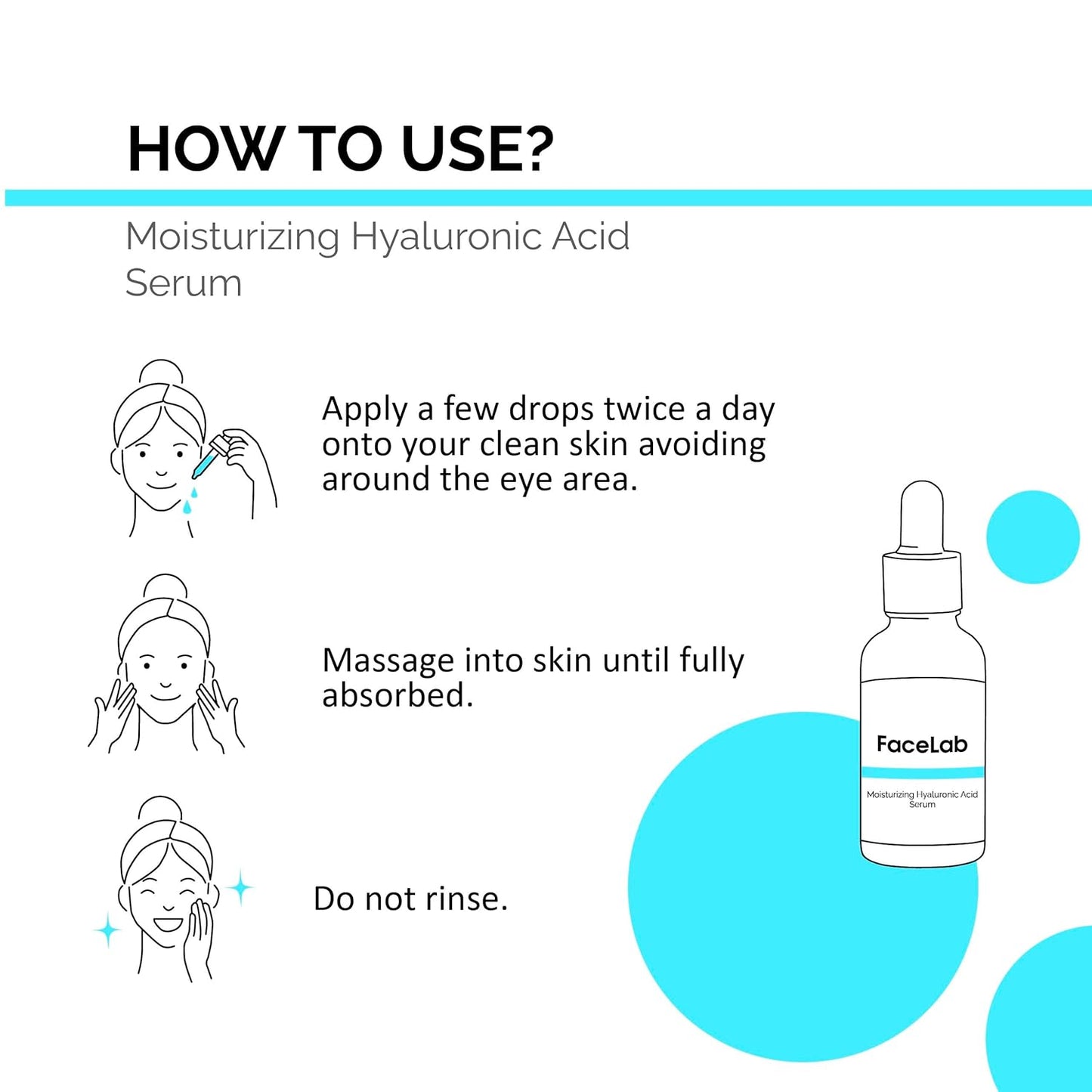 HOW TO USE?

Moisturizing Hyaluronic Acid Serum

Apply a few drops twice a day onto your clean skin avoiding around the eye area.

Massage into skin until fully absorbed.

Do not rinse.

FaceLab

Moisturizing Hyaluronic Acid Serum