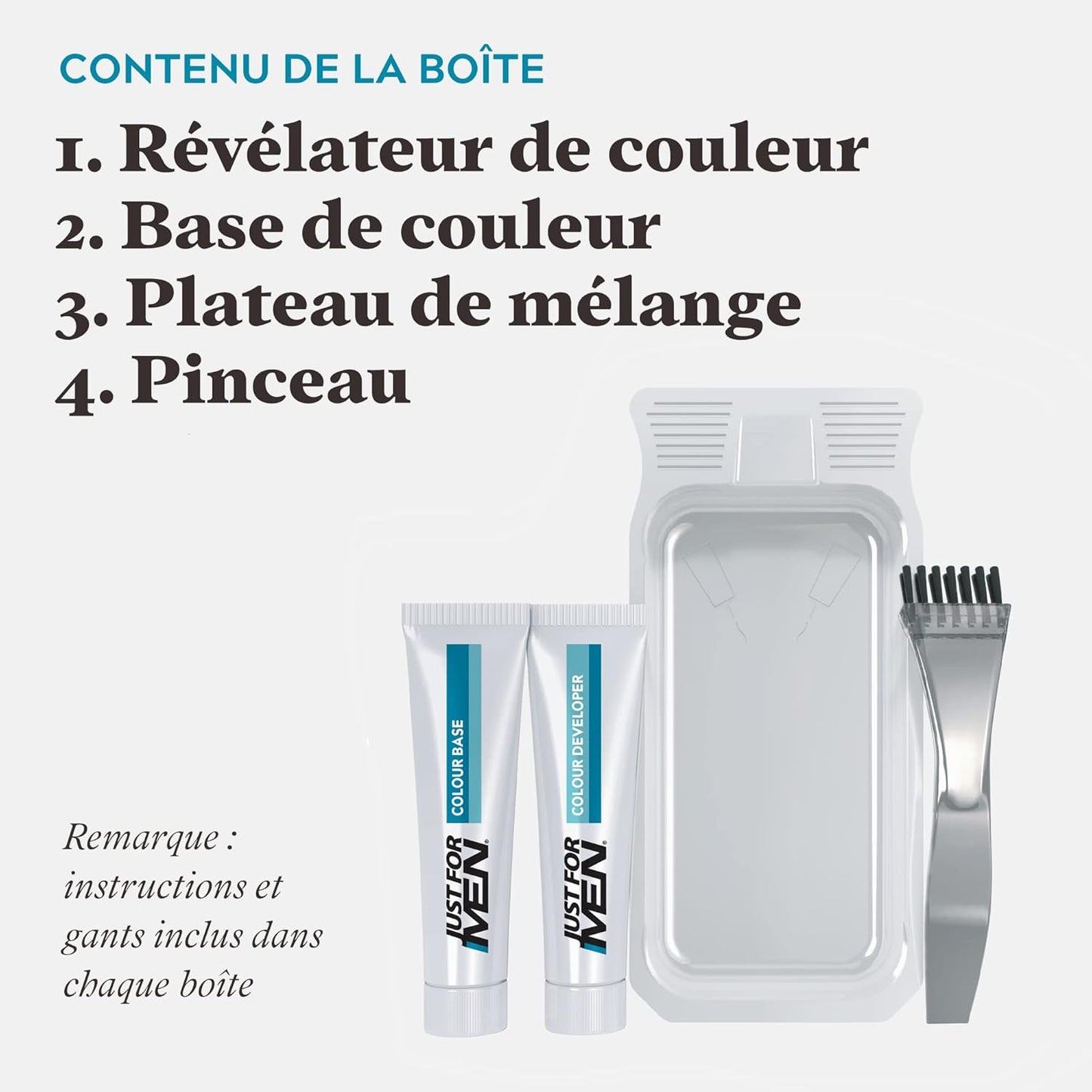 CONTENU DE LA BOÎTE

1. Révélateur de couleur
2. Base de couleur
3. Plateau de mélange
4. Pinceau

Remarque : instructions et gants inclus dans chaque boîte

JUST FOR MEN
COLOUR BASE

JUST FOR MEN
COLOUR DEVELOPER