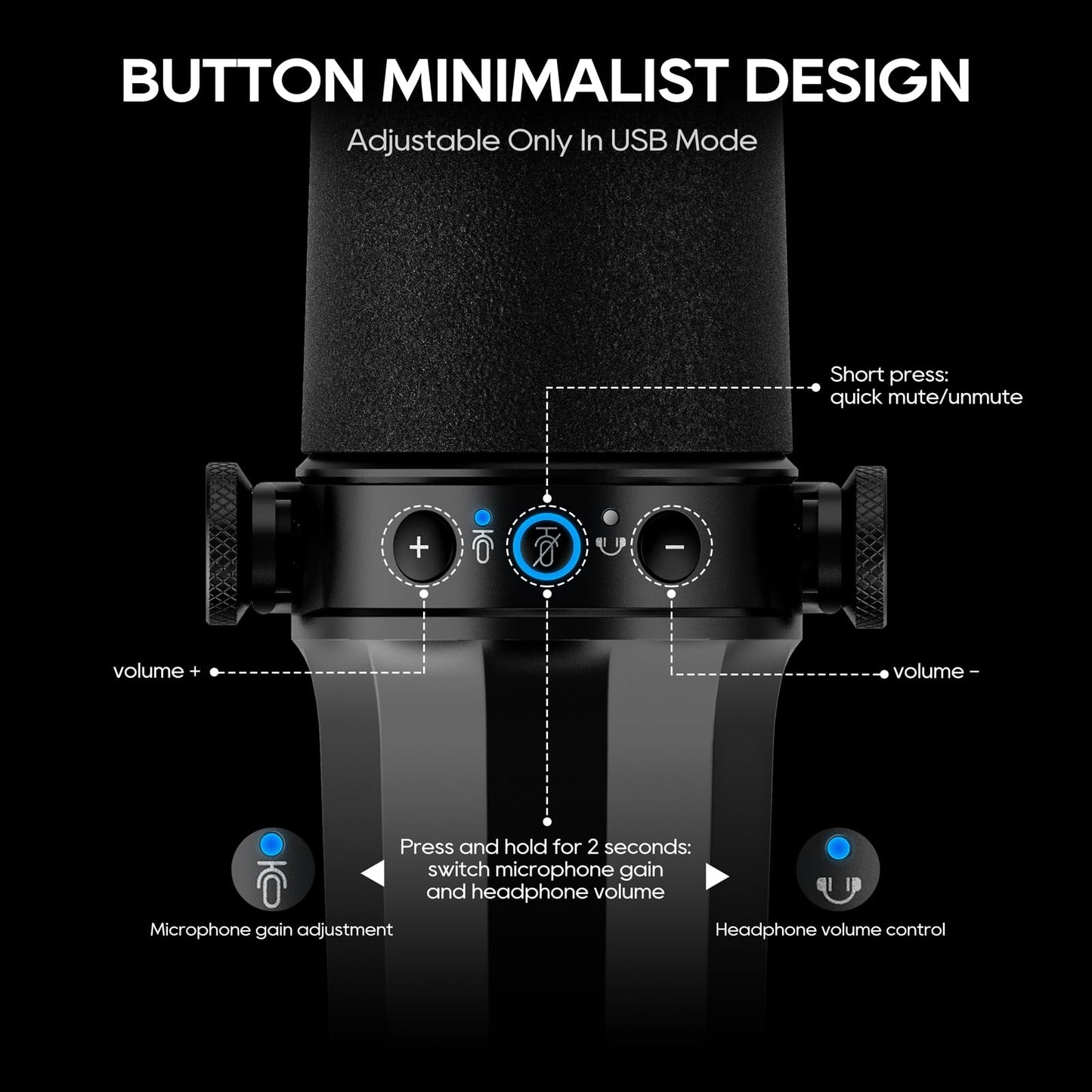 BUTTON MINIMALIST DESIGN

Adjustable Only In USB Mode

Short press: quick mute/unmute

+

−

volume +

volume −

Press and hold for 2 seconds: switch microphone gain and headphone volume

Microphone gain adjustment

Headphone volume control