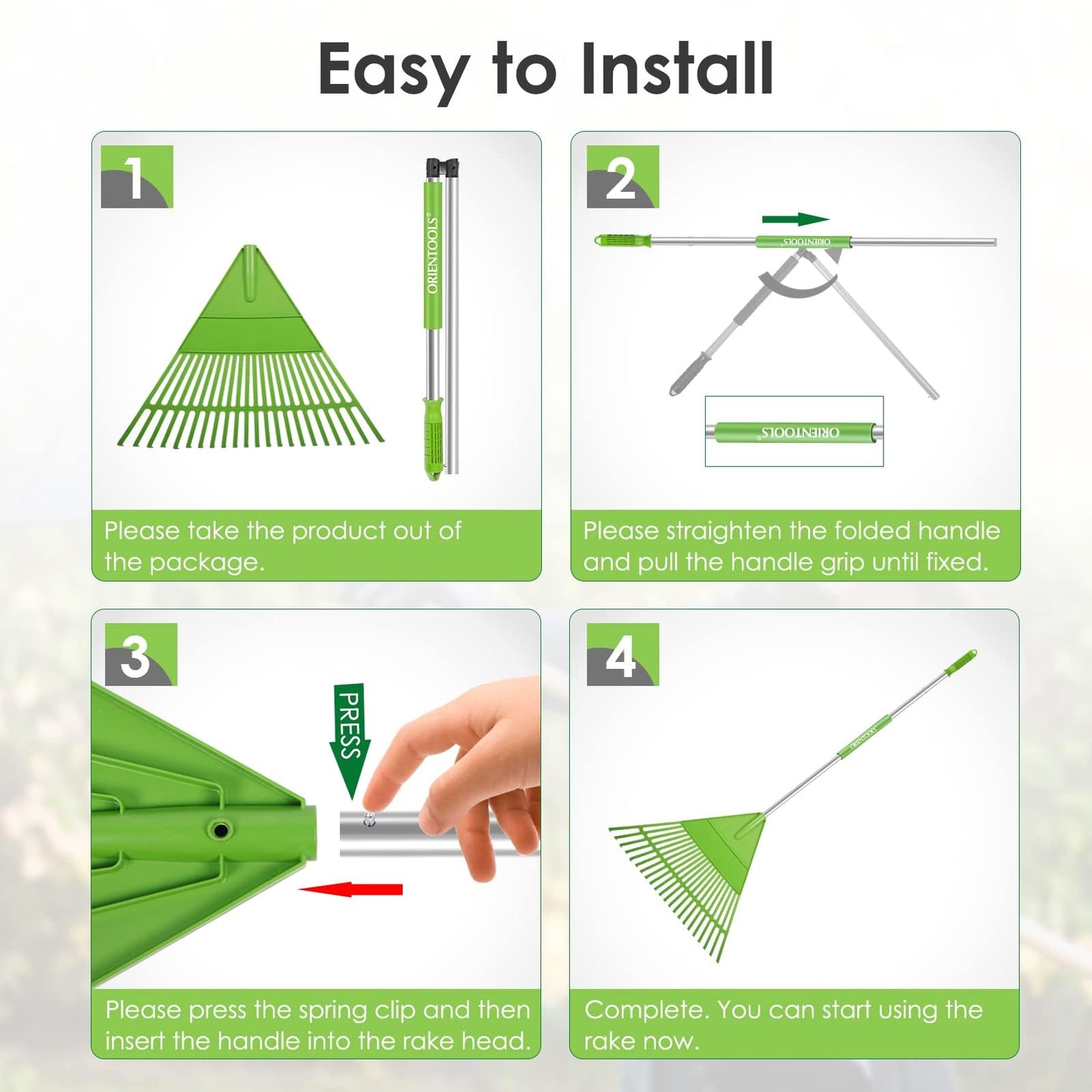 Easy to Install

1

ORIENTOOLS®

Please take the product out of the package.

2

ORIENTOOLS®

ORIENTOOLS®

Please straighten the folded handle and pull the handle grip until fixed.

3

PRESS

Please press the spring clip and then insert the handle into the rake head.

4

ORIENTOOLS®

Complete. You can start using the rake now.