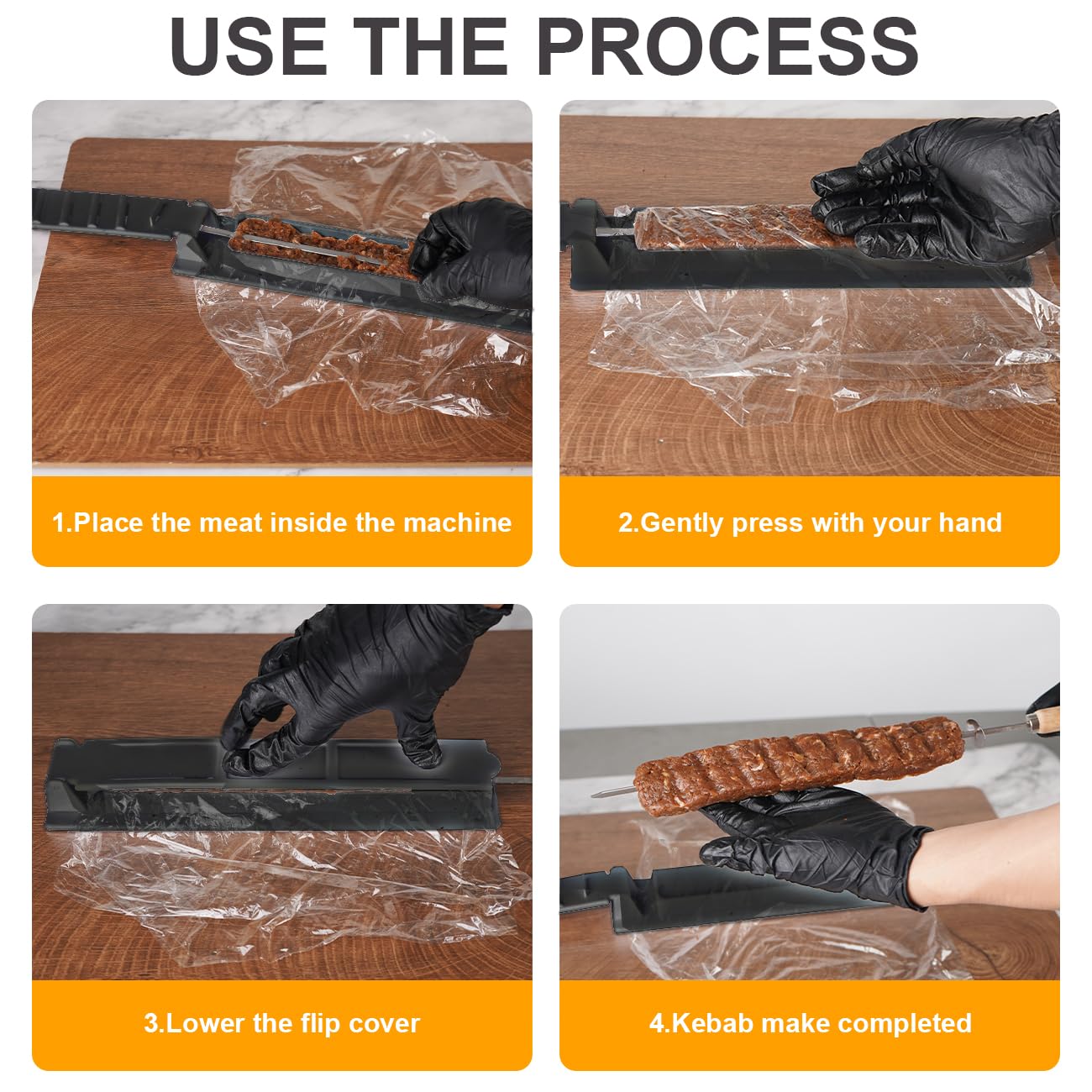 USE THE PROCESS

1.Place the meat inside the machine

2.Gently press with your hand

3.Lower the flip cover

4.Kebab make completed