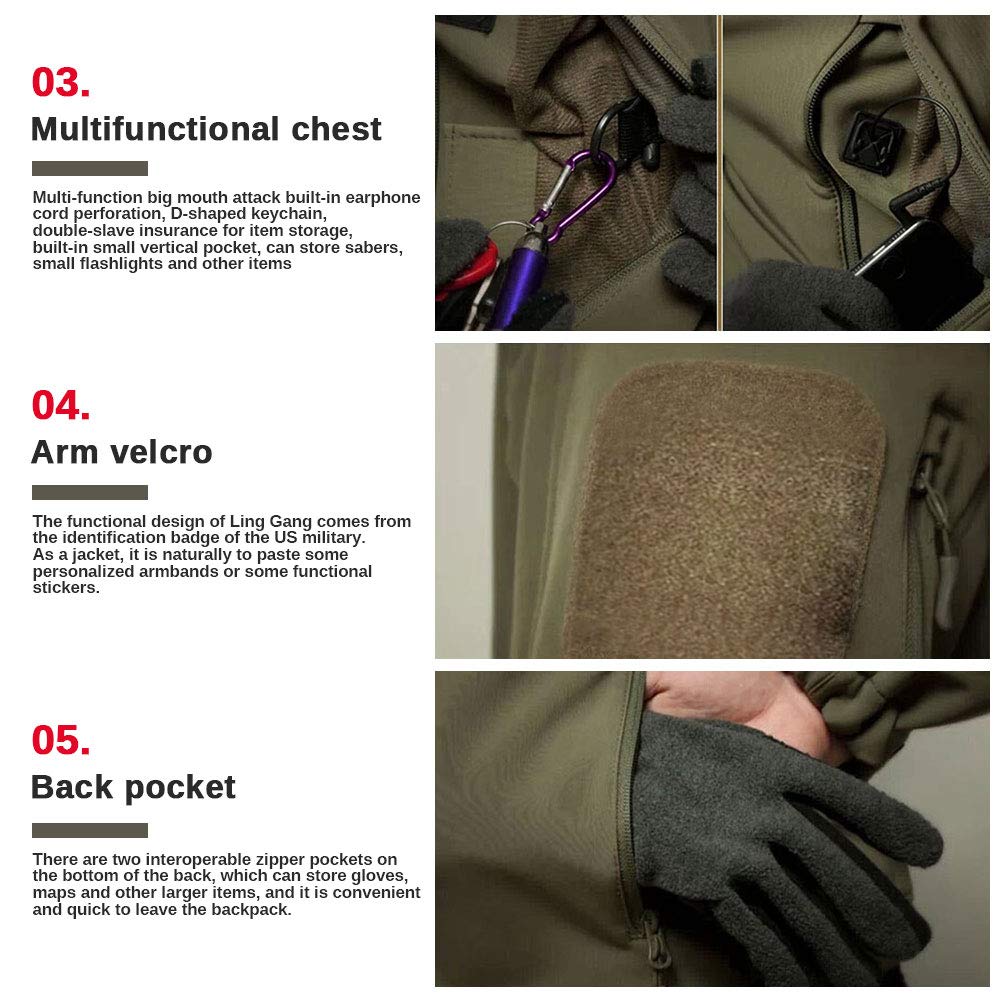 03.
Multifunctional chest

Multi-function big mouth attack built-in earphone cord perforation, D-shaped keychain, double-slave insurance for item storage, built-in small vertical pocket, can store sabers, small flashlights and other items

04.
Arm velcro

The functional design of Ling Gang comes from the identification badge of the US military.
As a jacket, it is naturally to paste some personalized armbands or some functional stickers.

05.
Back pocket

There are two interoperable zipper pockets on the bottom of the back, which can store gloves, maps and other larger items, and it is convenient and quick to leave the backpack.