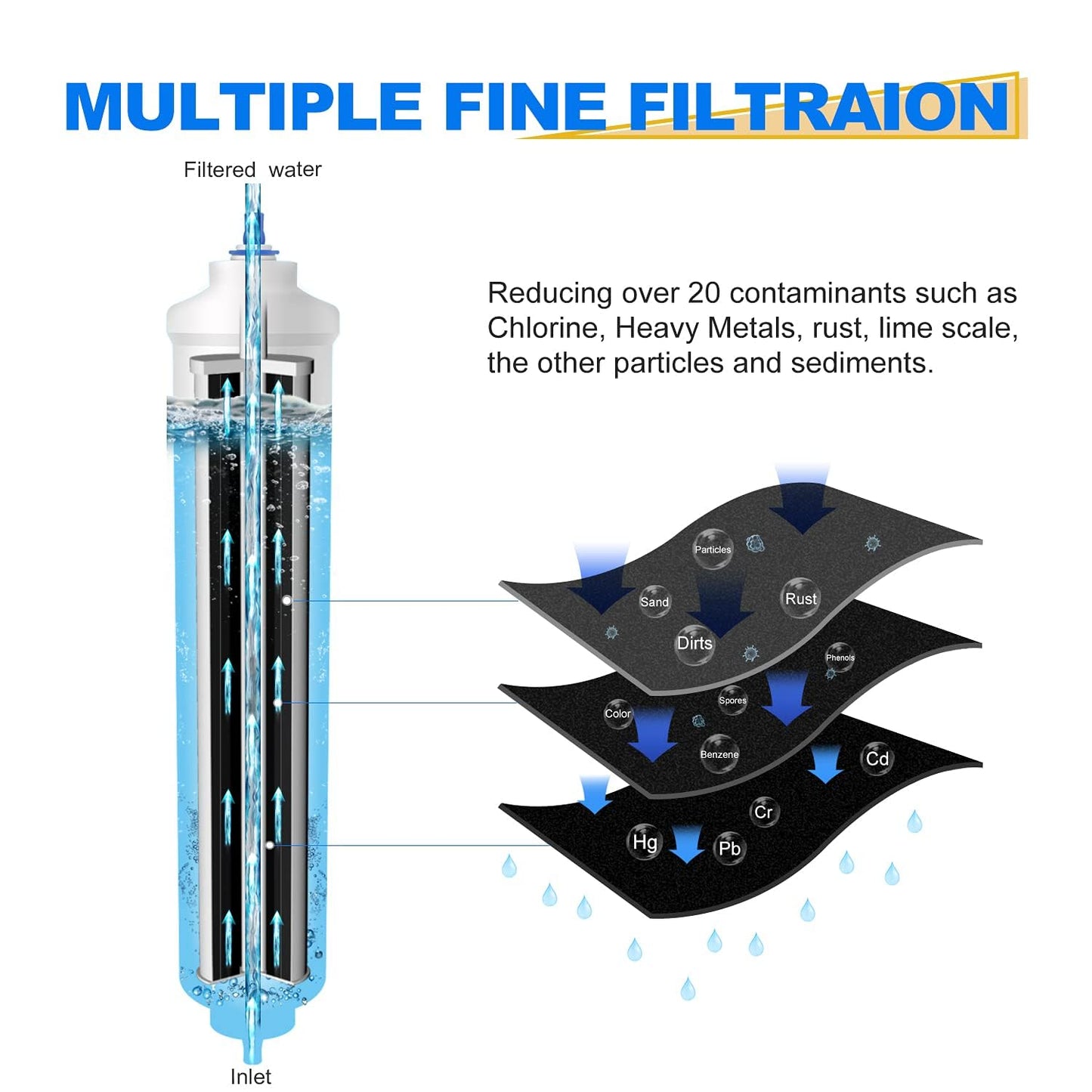 MULTIPLE FINE FILTRAION

Filtered water

Reducing over 20 contaminants such as Chlorine, Heavy Metals, rust, lime scale, the other particles and sediments.

Particles
Sand
Rust
Dirts
Phenols
Spores
Color
Benzene
Cd
Cr
Hg
Pb

Inlet