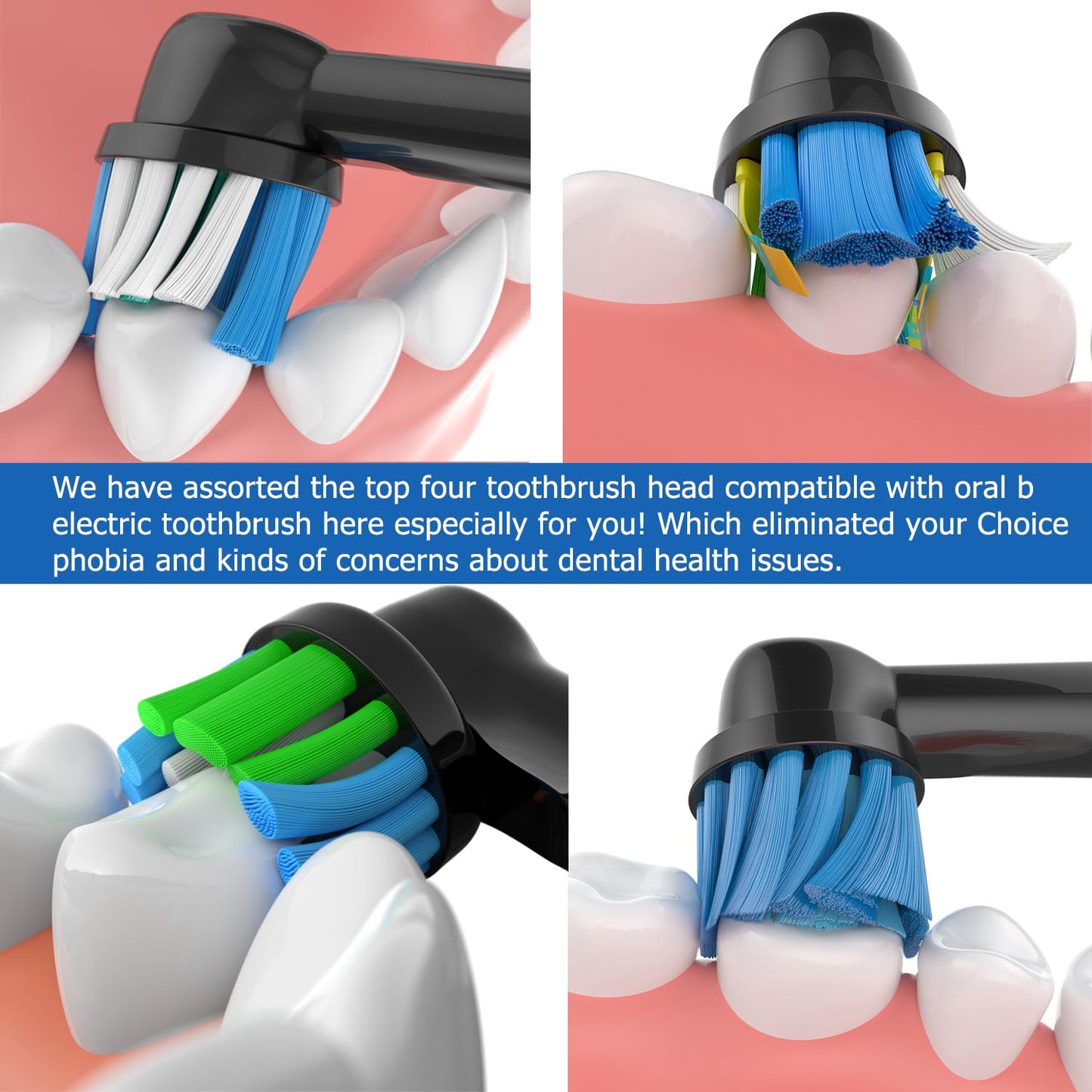 We have assorted the top four toothbrush head compatible with oral b electric toothbrush here especially for you! Which eliminated your Choice phobia and kinds of concerns about dental health issues.