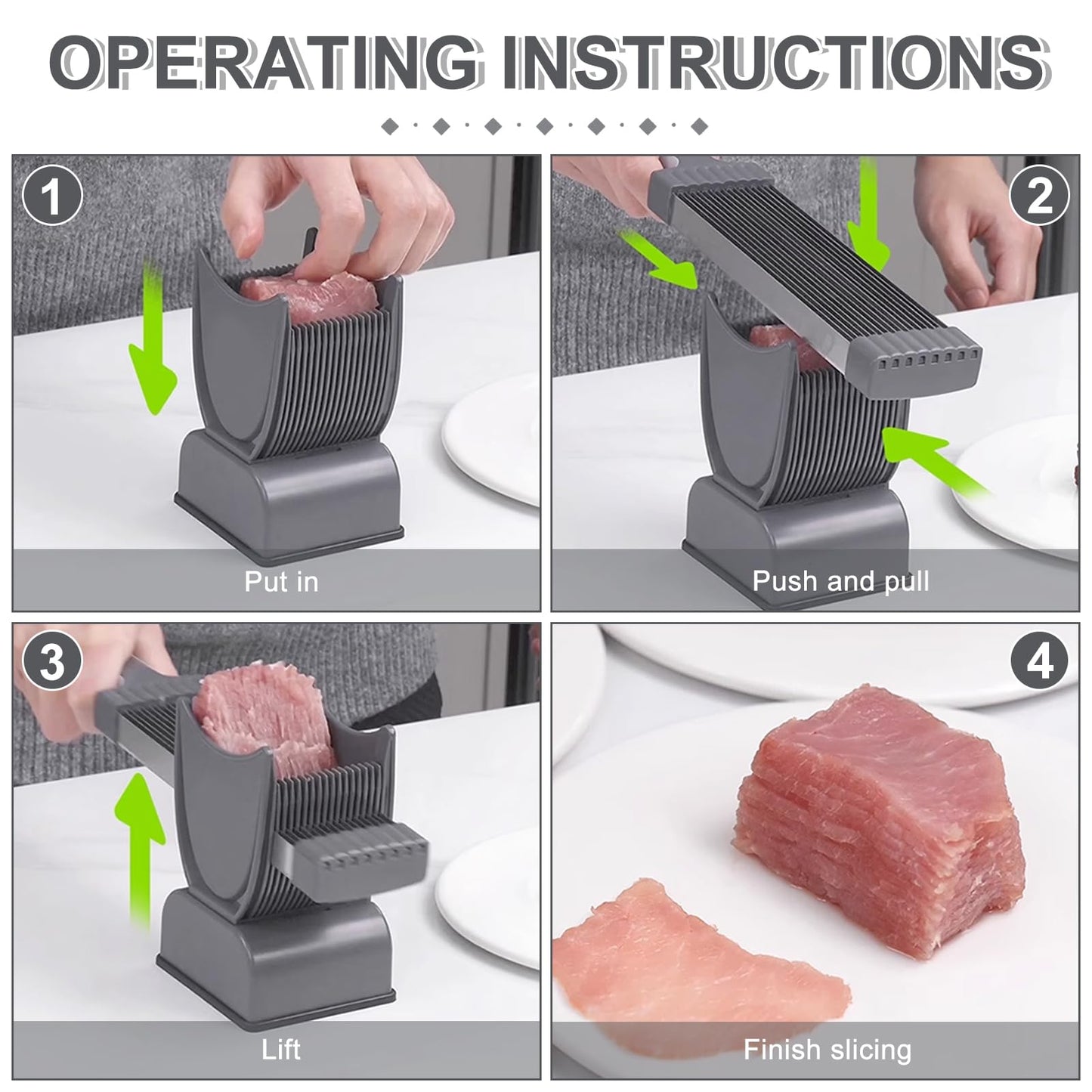 OPERATING INSTRUCTIONS

1

Put in

2

Push and pull

3

Lift

4

Finish slicing