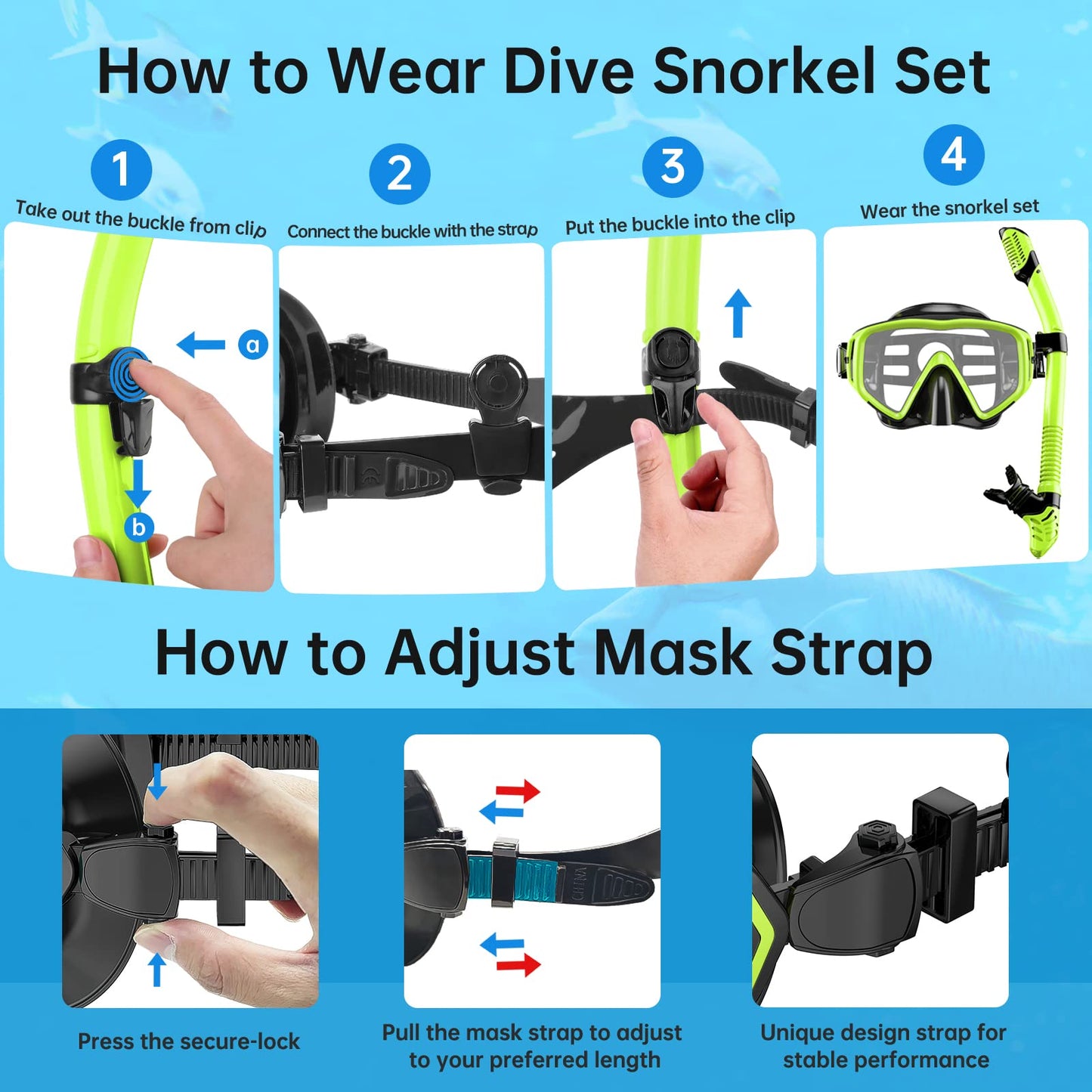 How to Wear Dive Snorkel Set

1
Take out the buckle from clip

a

b

2
Connect the buckle with the strap

3
Put the buckle into the clip

4
Wear the snorkel set

How to Adjust Mask Strap

Press the secure-lock

CHINA

Pull the mask strap to adjust to your preferred length

Unique design strap for stable performance