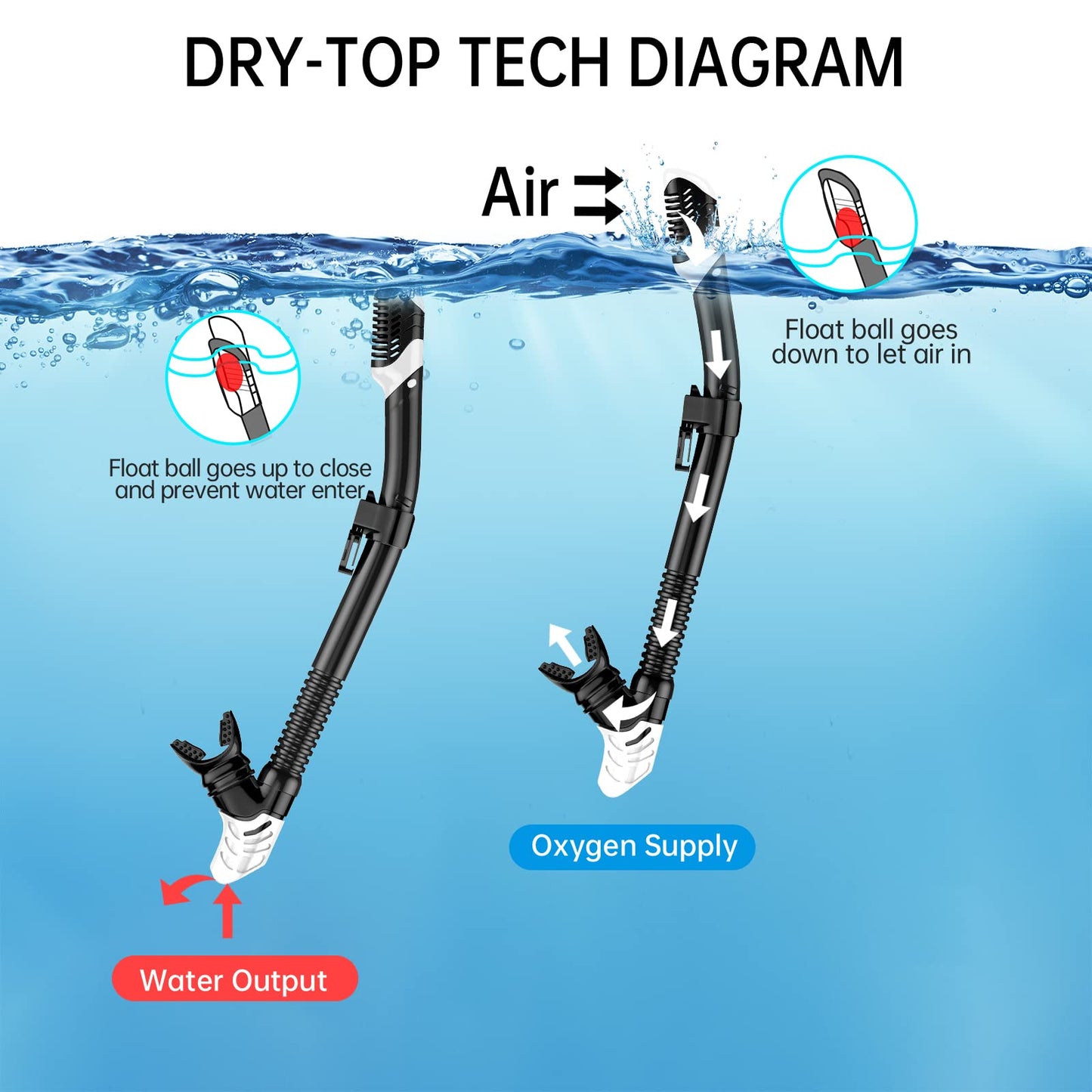 DRY-TOP TECH DIAGRAM

Air

Float ball goes down to let air in

Float ball goes up to close and prevent water enter

Oxygen Supply

Water Output