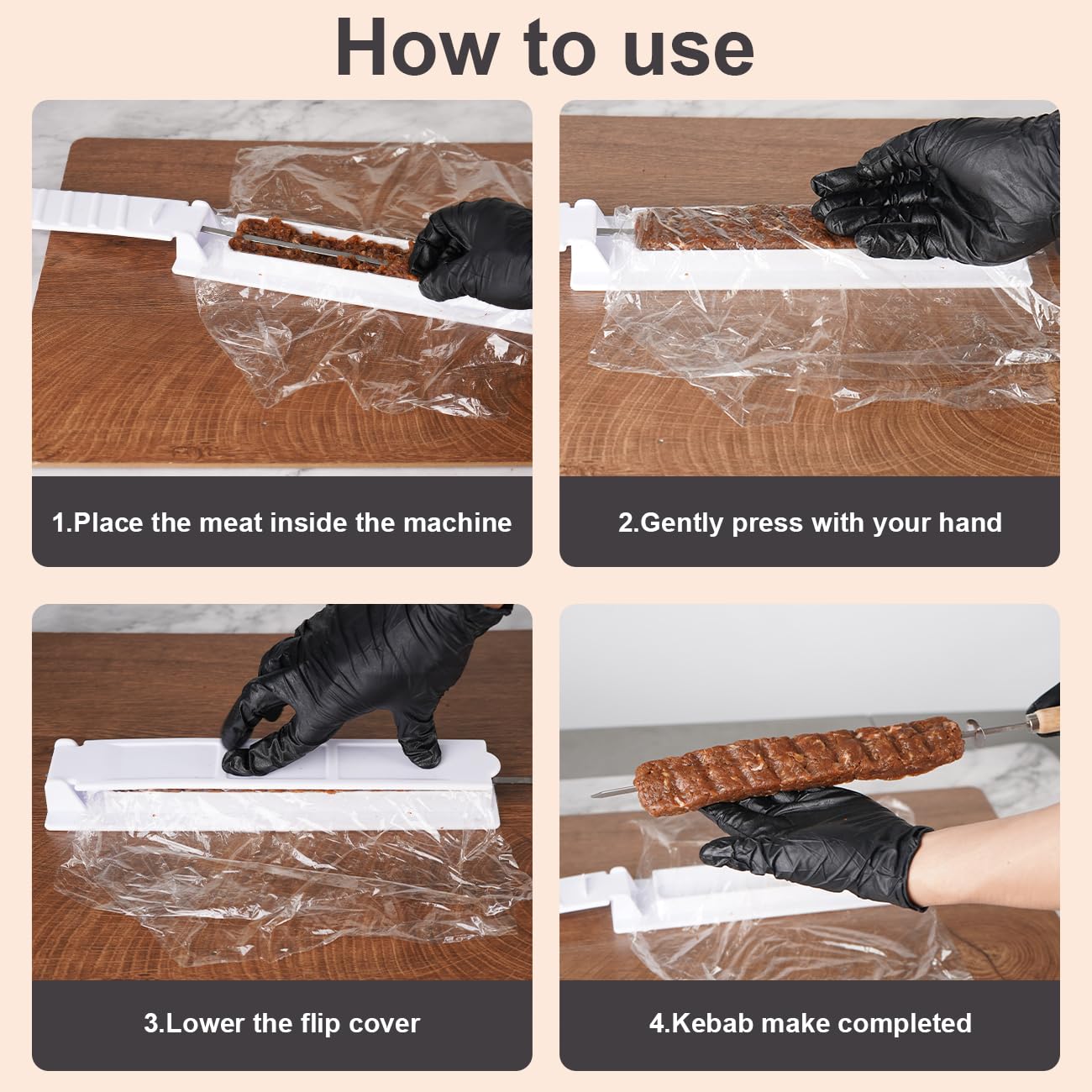 How to use

1.Place the meat inside the machine

2.Gently press with your hand

3.Lower the flip cover

4.Kebab make completed