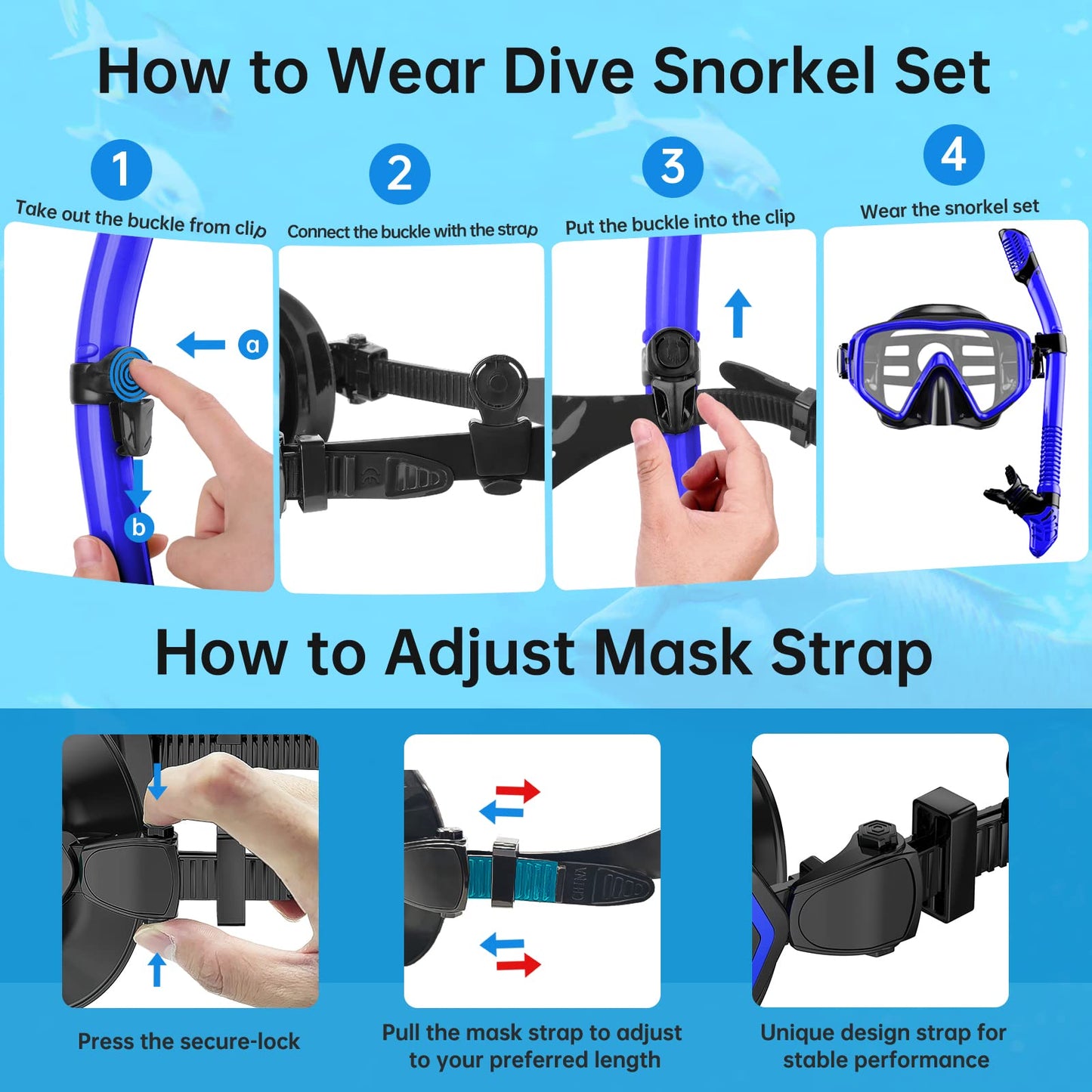 How to Wear Dive Snorkel Set

1
Take out the buckle from clip

a

b

2
Connect the buckle with the strap

3
Put the buckle into the clip

4
Wear the snorkel set

How to Adjust Mask Strap

Press the secure-lock

CHINA

Pull the mask strap to adjust to your preferred length

Unique design strap for stable performance