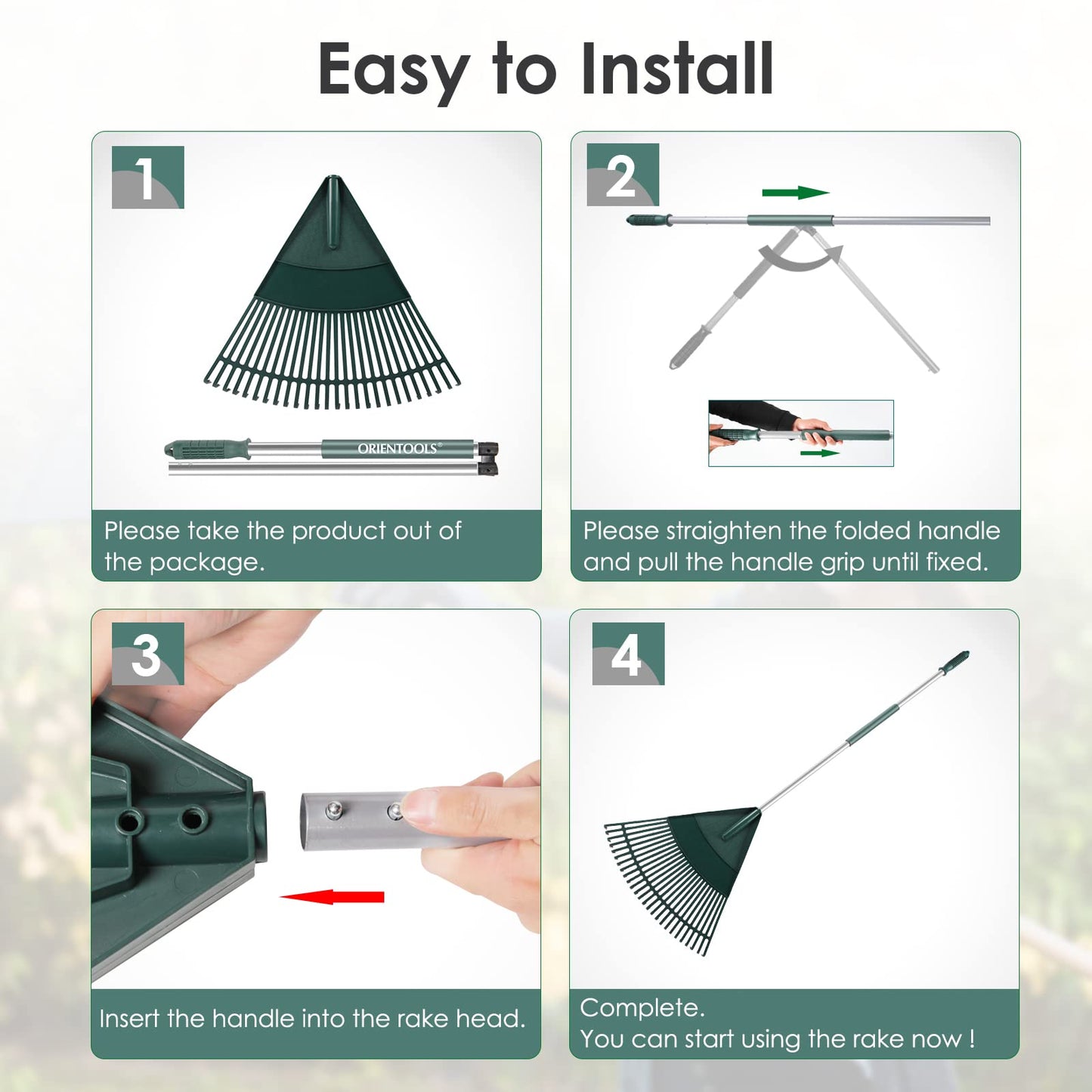 Easy to Install

1

ORIENTOOLS®

Please take the product out of the package.

2

Please straighten the folded handle and pull the handle grip until fixed.

3

Insert the handle into the rake head.

4

Complete.
You can start using the rake now !