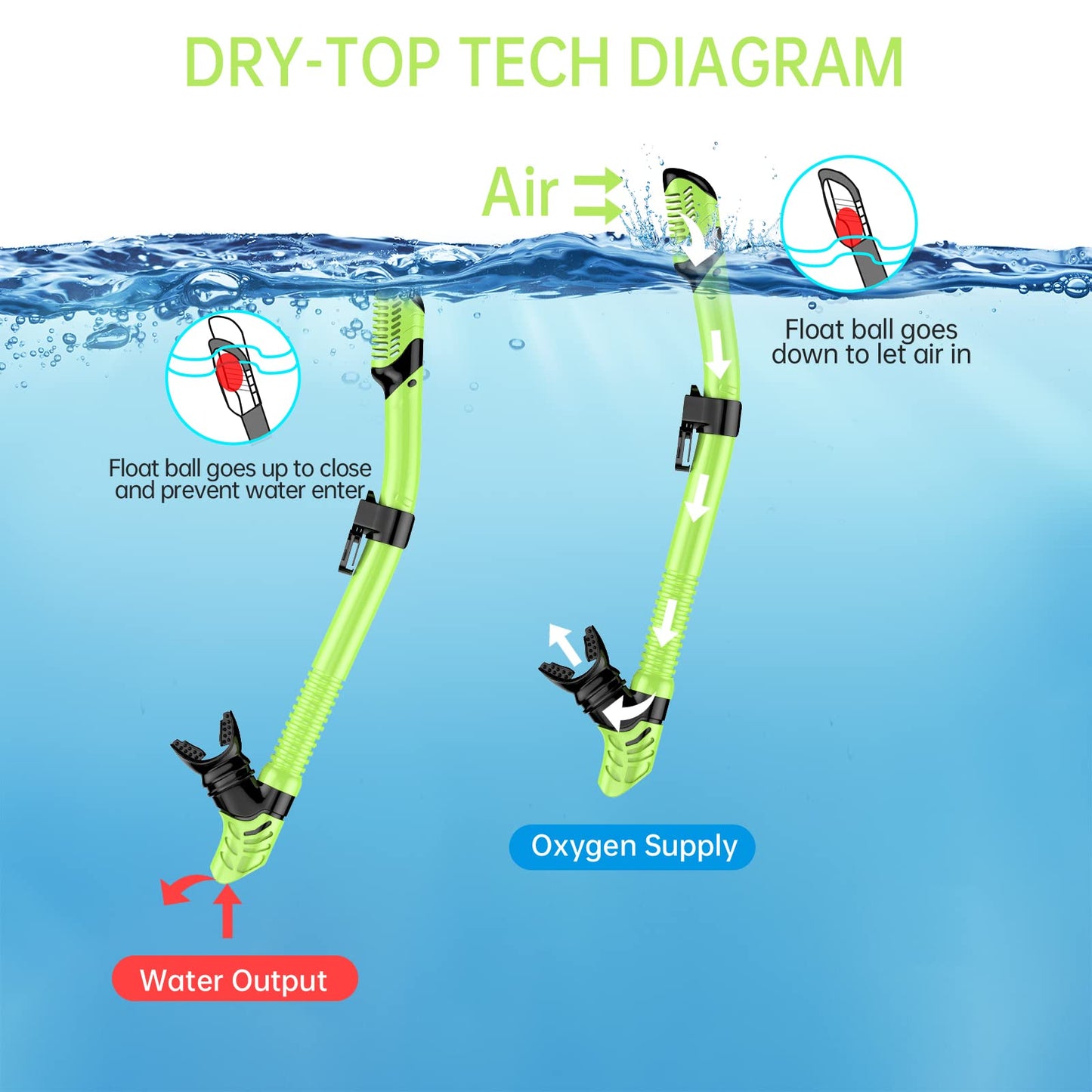 DRY-TOP TECH DIAGRAM

Air

Float ball goes down to let air in

Float ball goes up to close and prevent water enter

Oxygen Supply

Water Output