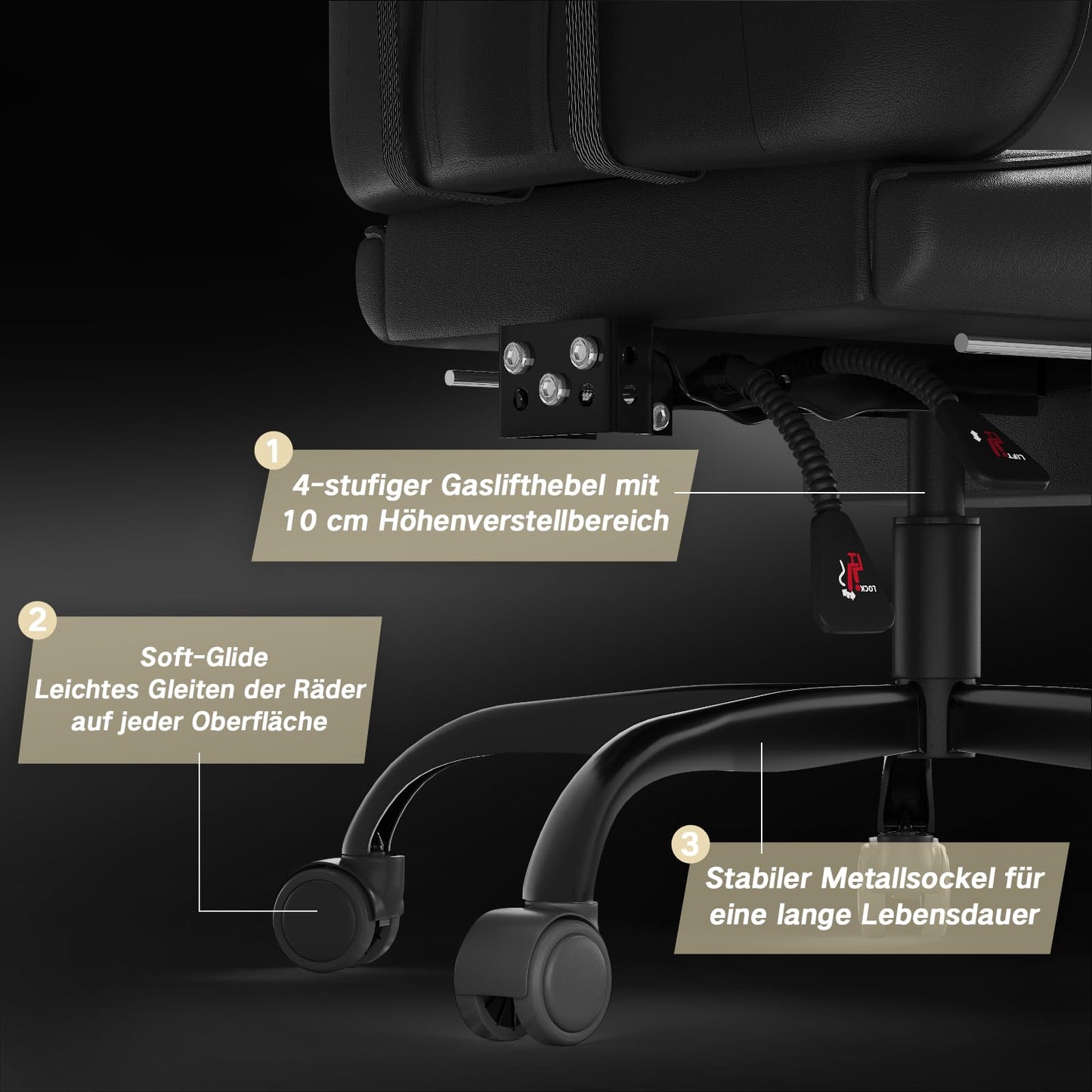 1
4-stufiger Gaslifthebel mit 10 cm Höhenverstellbereich

LIFT

LOCK

2
Soft-Glide
Leichtes Gleiten der Räder auf jeder Oberfläche

3
Stabiler Metallsockel für eine lange Lebensdauer