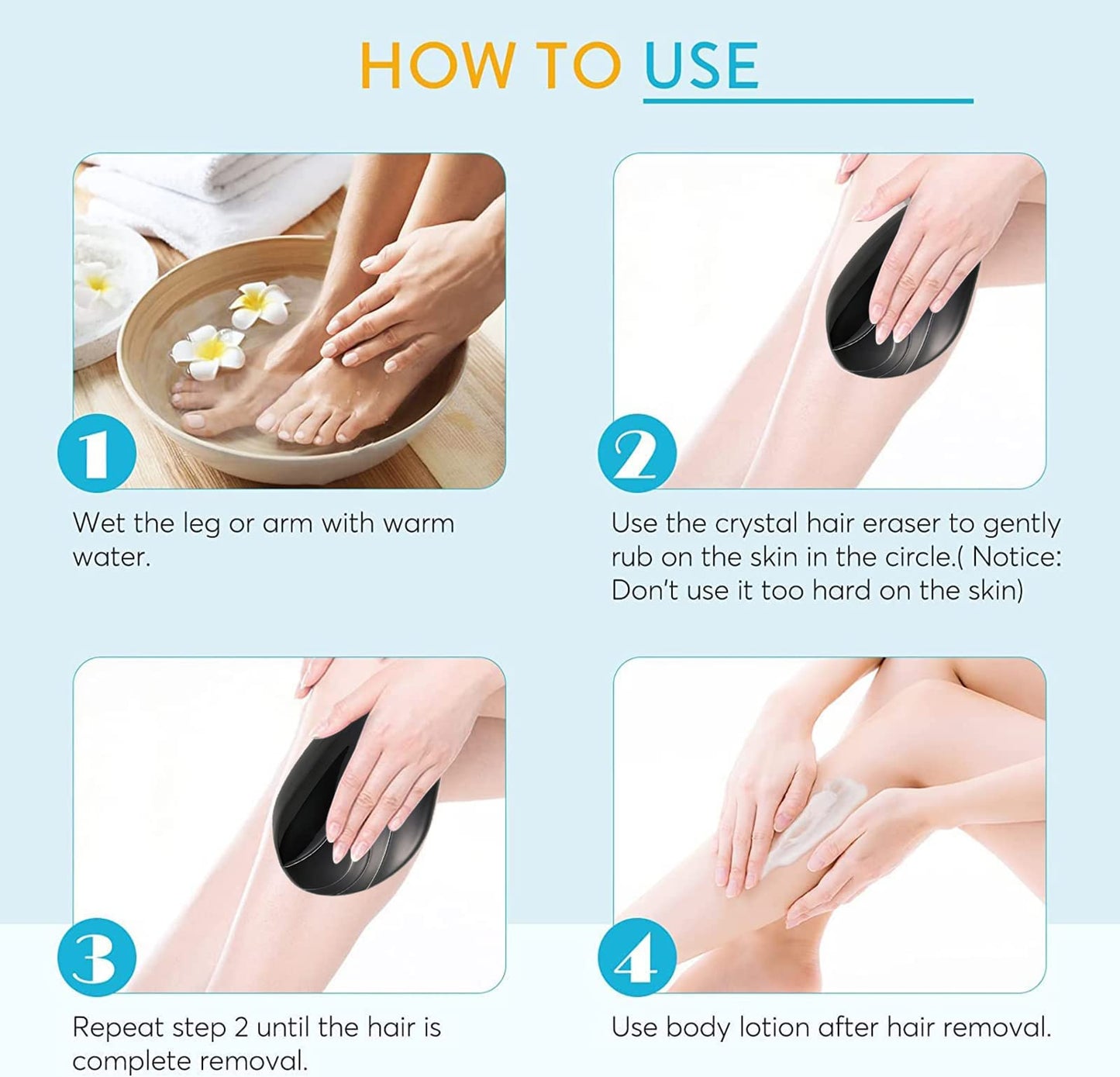 HOW TO USE

1

Wet the leg or arm with warm water.

2

Use the crystal hair eraser to gently rub on the skin in the circle.( Notice: Don't use it too hard on the skin)

3

Repeat step 2 until the hair is complete removal.

4

Use body lotion after hair removal.