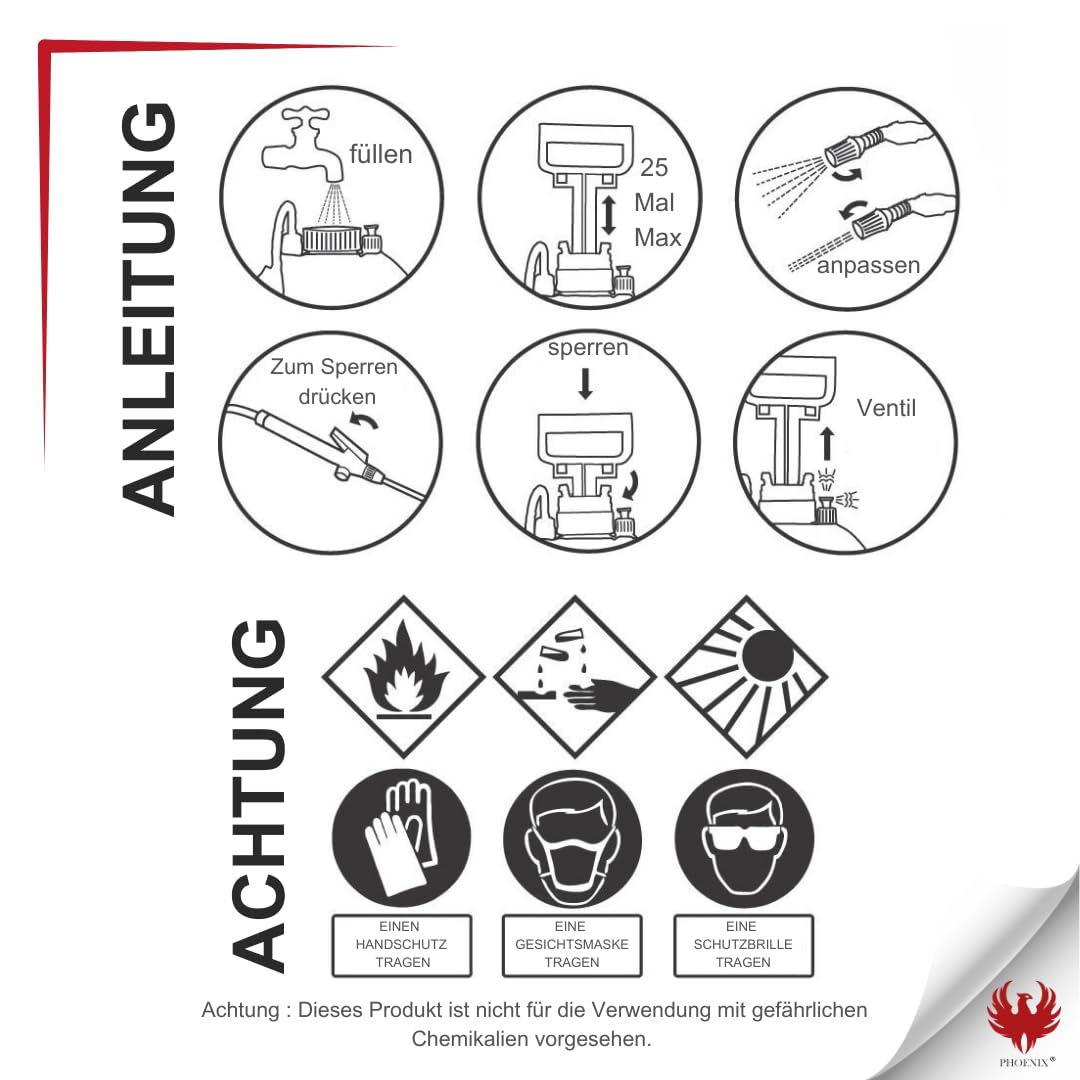 ANLEITUNG

füllen

25 Mal Max

anpassen

Zum Sperren drücken

sperren

Ventil

ACHTUNG

EINEN HANDSCHUTZ TRAGEN

EINE GESICHTSMASKE TRAGEN

EINE SCHUTZBRILLE TRAGEN

Achtung : Dieses Produkt ist nicht für die Verwendung mit gefährlichen Chemikalien vorgesehen.

PHOENIX®