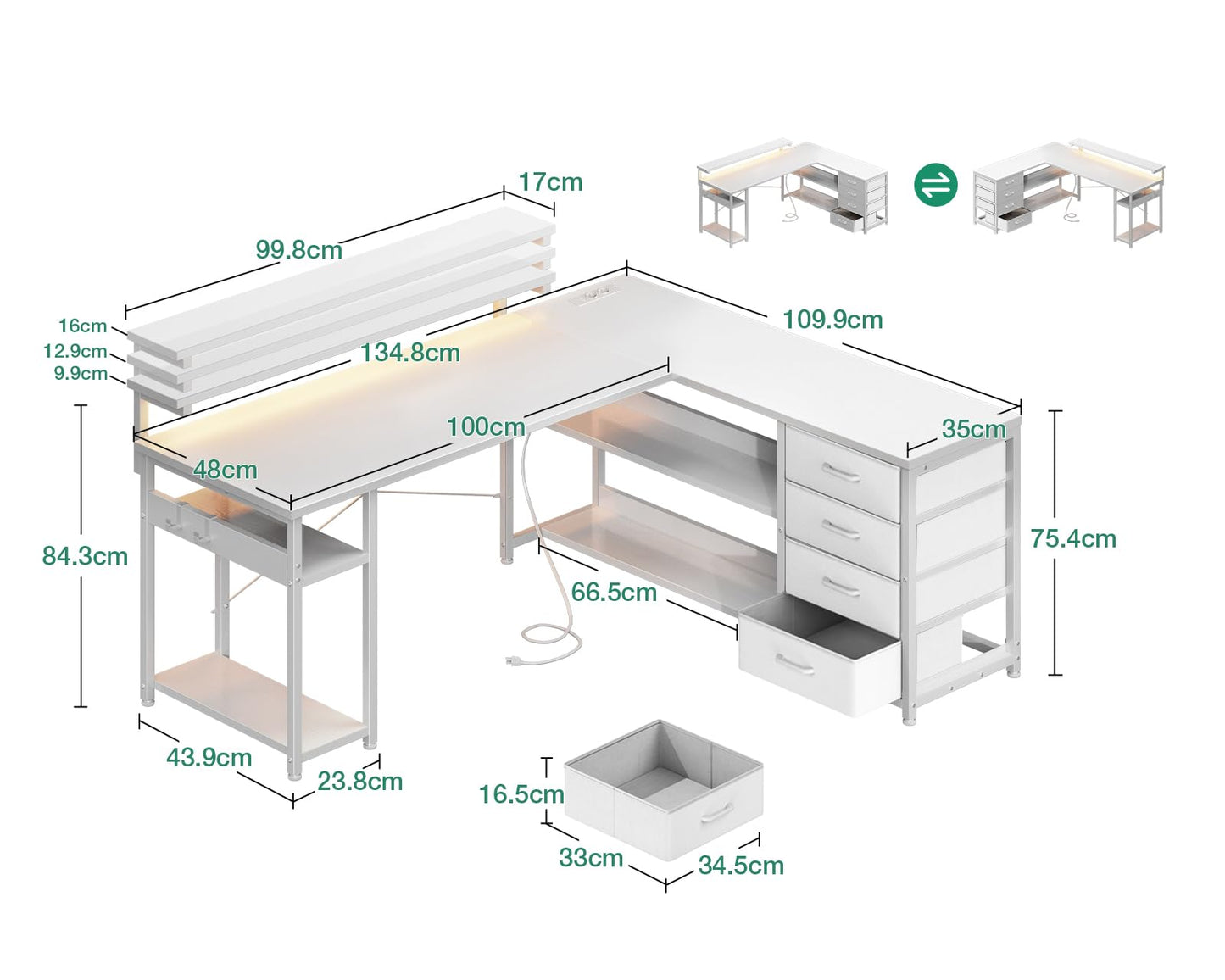 17cm
99.8cm
16cm
12.9cm
9.9cm
134.8cm
109.9cm
100cm
35cm
48cm
84.3cm
75.4cm
66.5cm
43.9cm
23.8cm
16.5cm
33cm
34.5cm