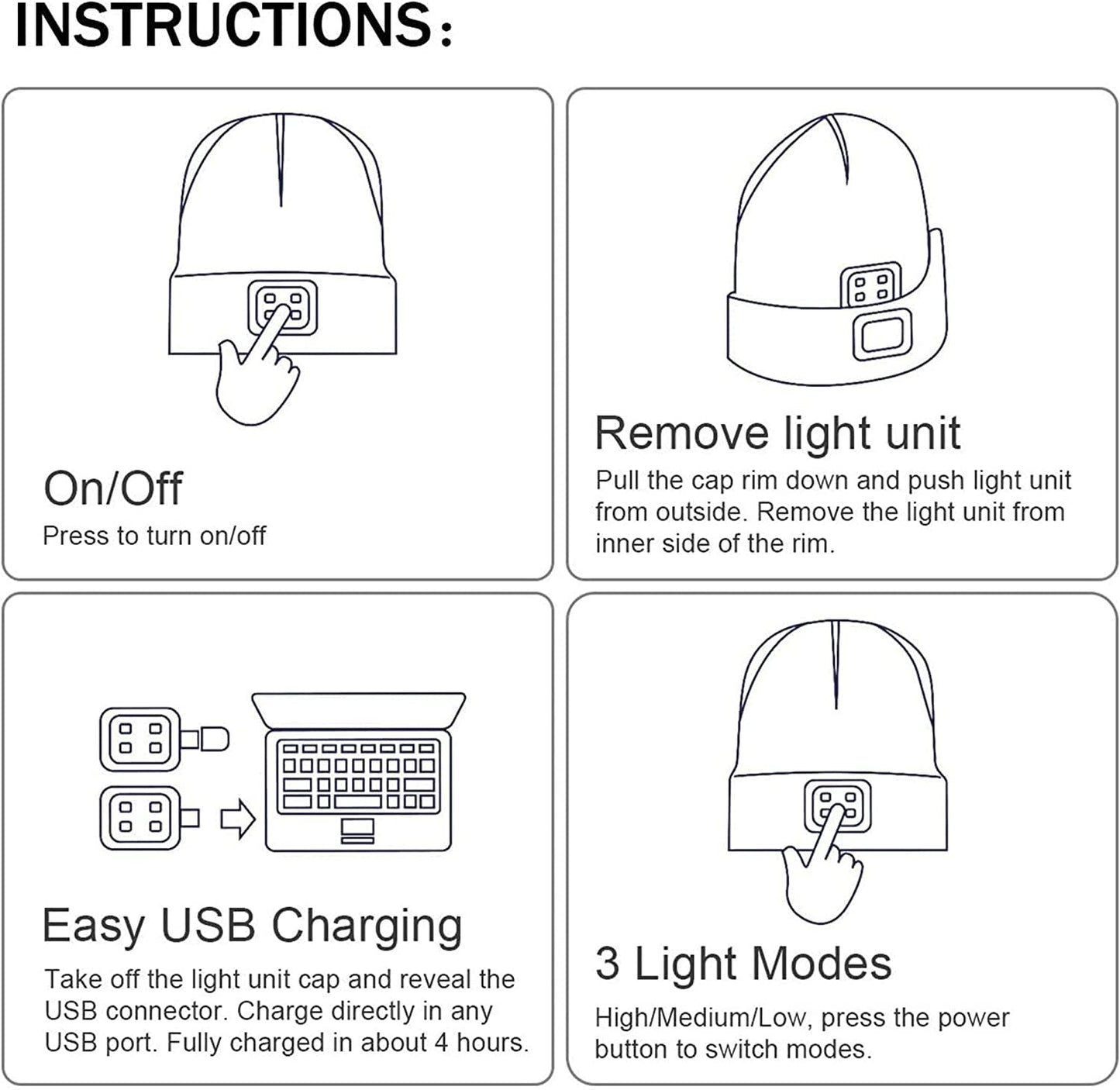 INSTRUCTIONS：

On/Off
Press to turn on/off

Remove light unit
Pull the cap rim down and push light unit from outside. Remove the light unit from inner side of the rim.

Easy USB Charging
Take off the light unit cap and reveal the USB connector. Charge directly in any USB port. Fully charged in about 4 hours.

3 Light Modes
High/Medium/Low, press the power button to switch modes.