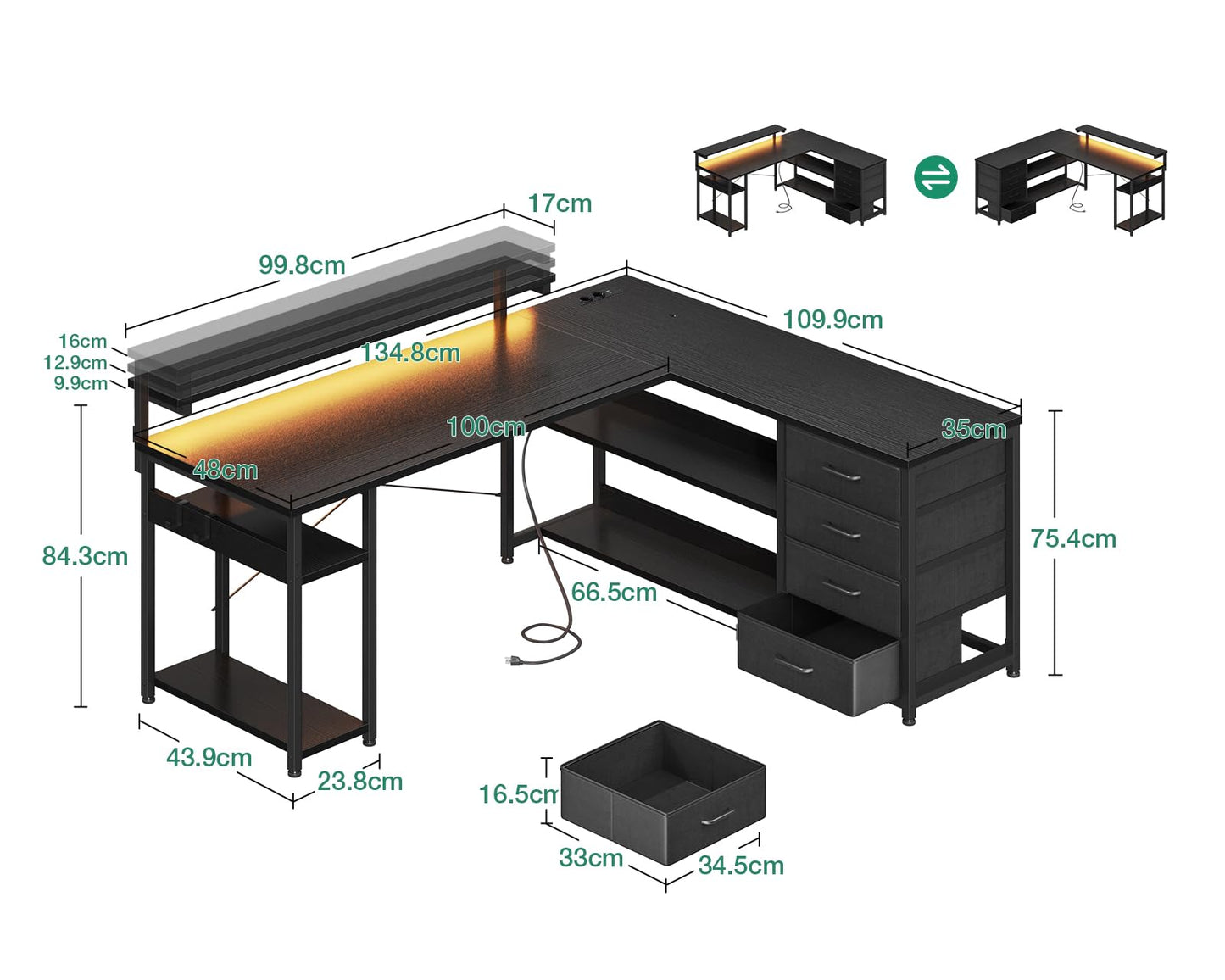 17cm
99.8cm
109.9cm
16cm
12.9cm
9.9cm
134.8cm
100cm
35cm
48cm
84.3cm
75.4cm
66.5cm
43.9cm
23.8cm
16.5cm
33cm
34.5cm