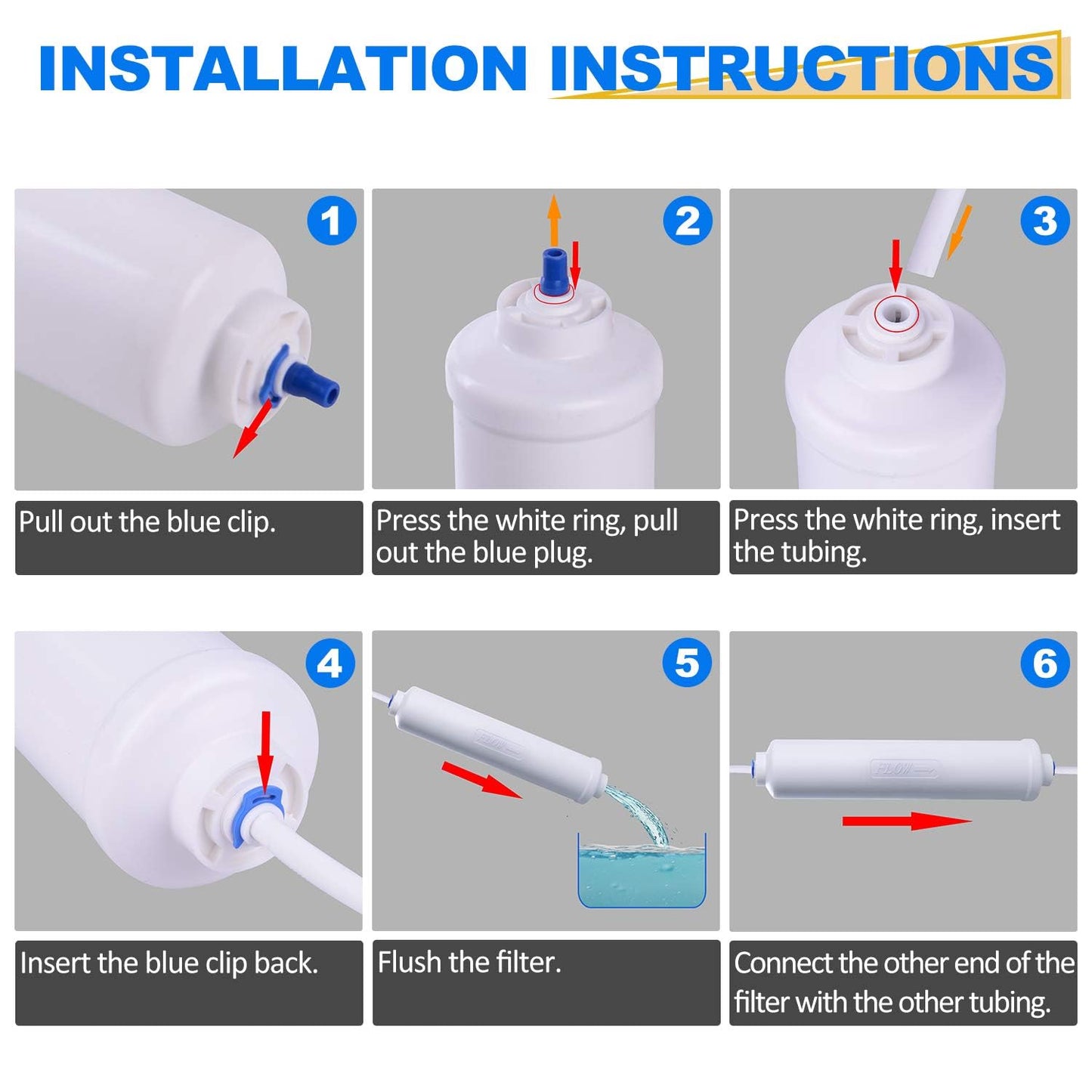 INSTALLATION INSTRUCTIONS

1

Pull out the blue clip.

2

Press the white ring, pull out the blue plug.

3

Press the white ring, insert the tubing.

4

Insert the blue clip back.

5

FLOW

Flush the filter.

6

FLOW

Connect the other end of the filter with the other tubing.