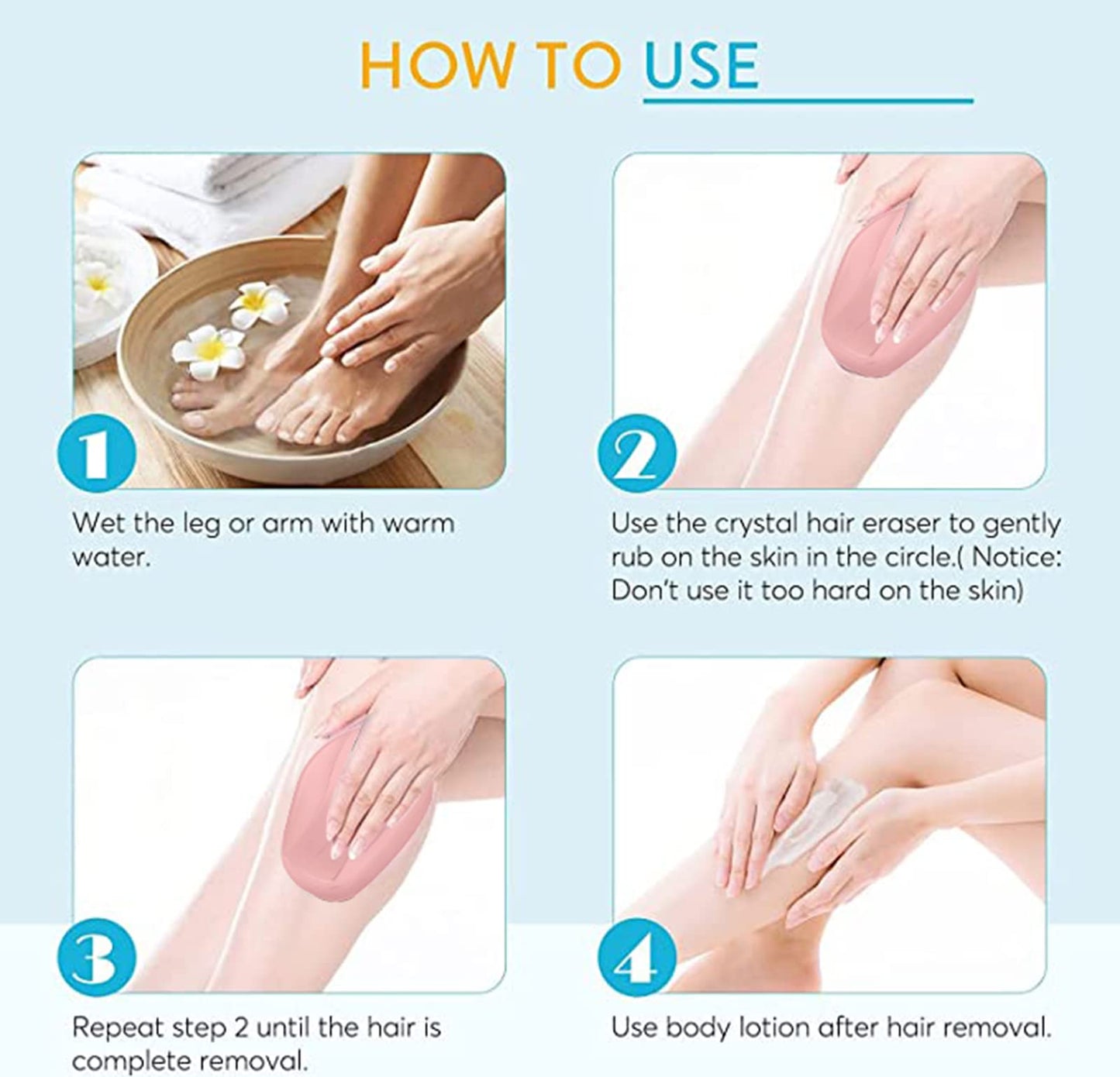 HOW TO USE

1

Wet the leg or arm with warm water.

2

Use the crystal hair eraser to gently rub on the skin in the circle.( Notice: Don't use it too hard on the skin)

3

Repeat step 2 until the hair is complete removal.

4

Use body lotion after hair removal.