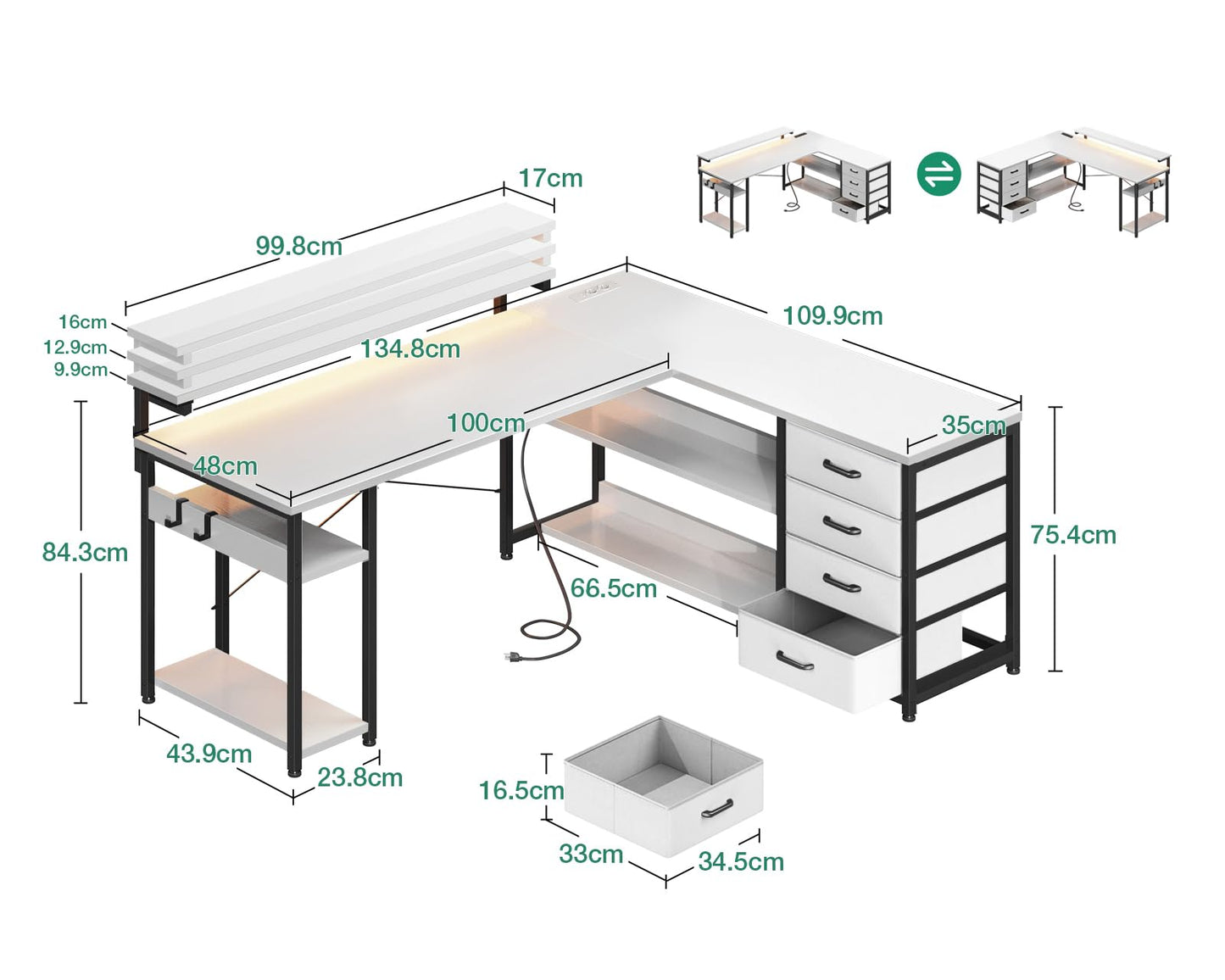 17cm
99.8cm
16cm
12.9cm
9.9cm
134.8cm
109.9cm
100cm
35cm
48cm
84.3cm
75.4cm
66.5cm
43.9cm
23.8cm
16.5cm
33cm
34.5cm