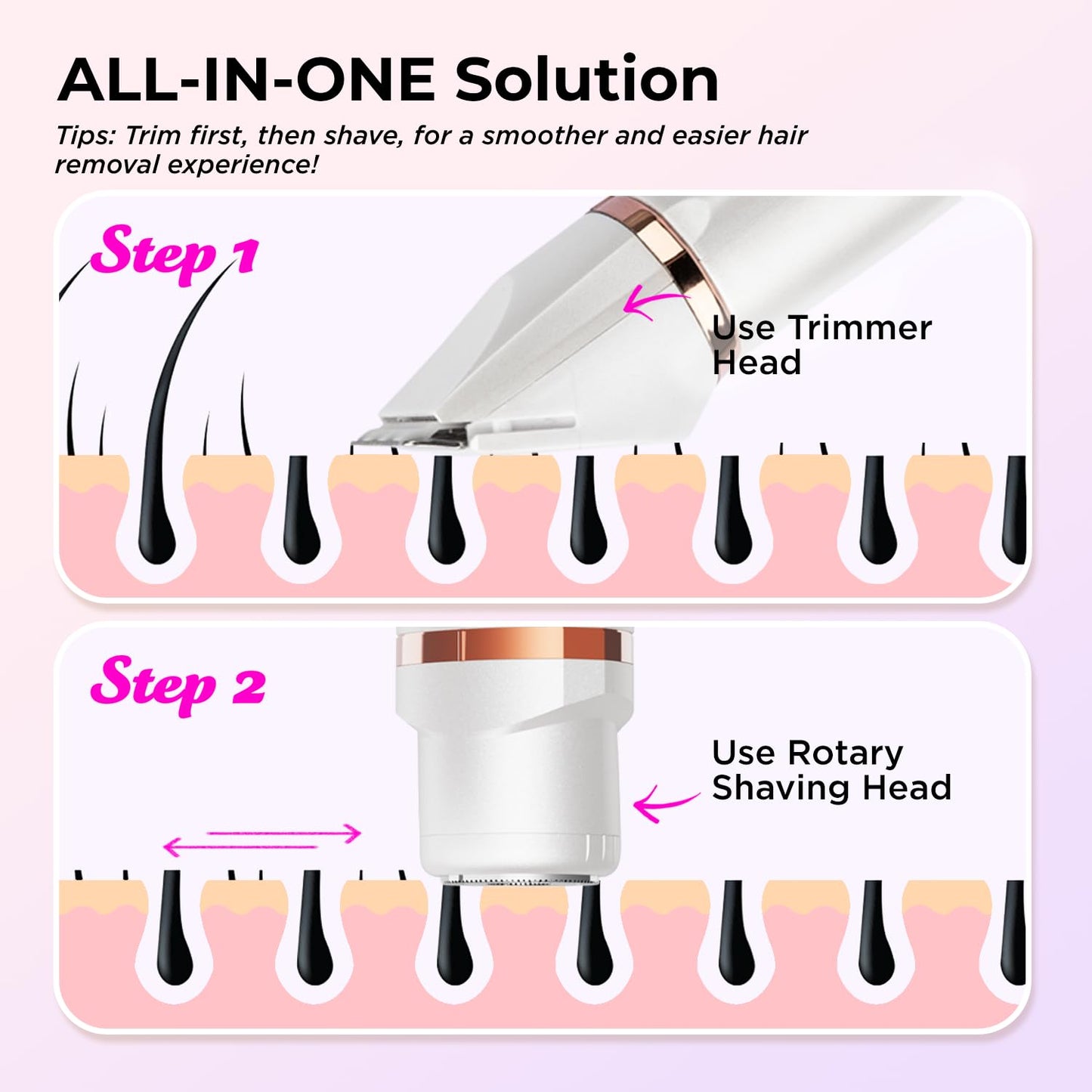 ALL-IN-ONE Solution

Tips: Trim first, then shave, for a smoother and easier hair removal experience!

Step 1

Use Trimmer Head

Step 2

Use Rotary Shaving Head